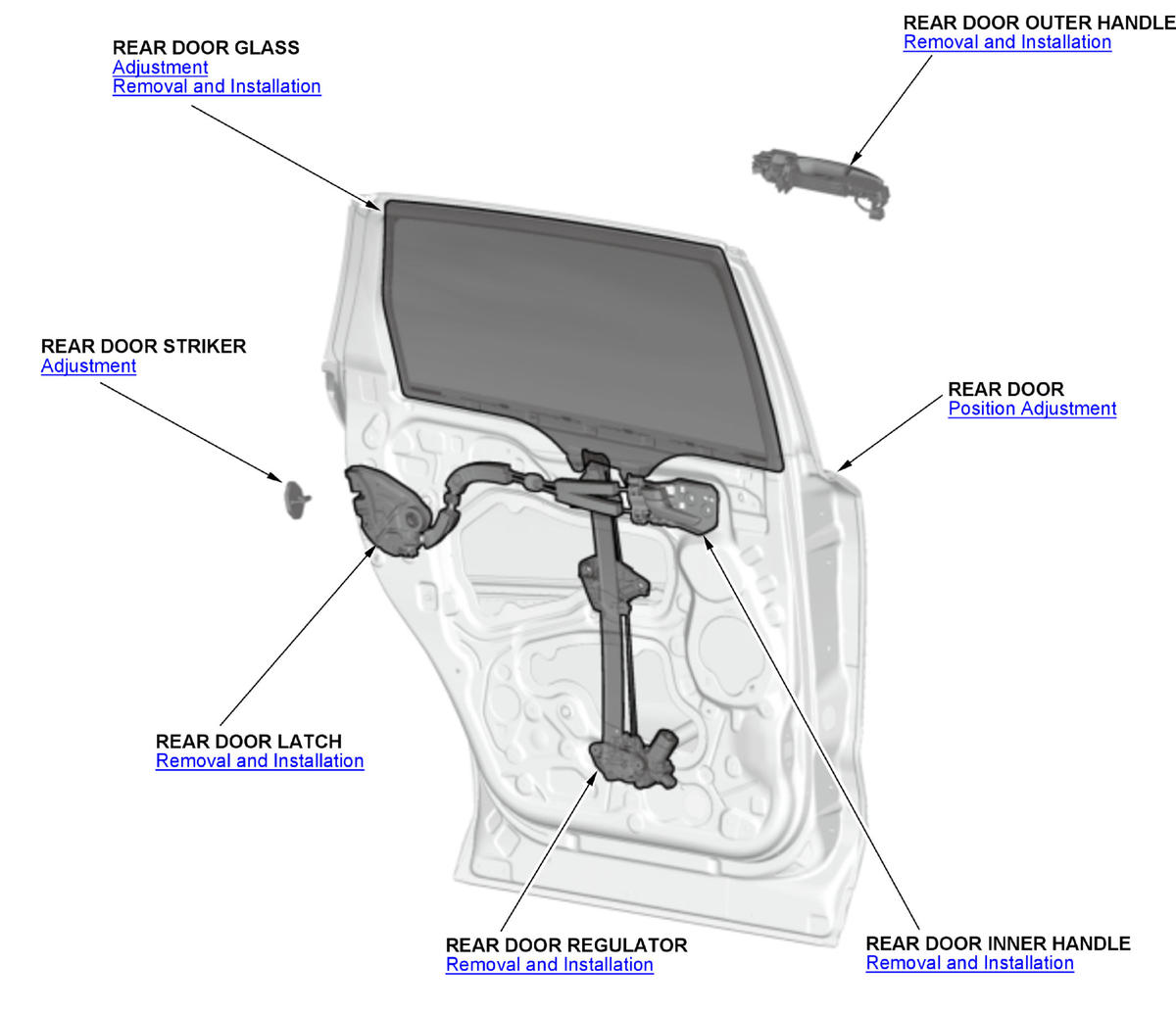 REAR DOOR GLASS
Adjustment
Removal and Installation

REAR DOOR OUTER HANDLE
Removal and Installation

REAR DOOR STRIKER
Adjustment

REAR DOOR
Position Adjustment

REAR DOOR LATCH
Removal and Installation

REAR DOOR REGULATOR
Removal and Installation

REAR DOOR INNER HANDLE
Removal and Installation