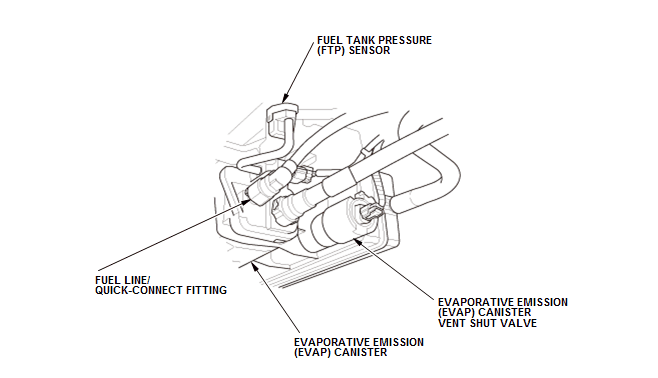 FUEL TANK PRESSURE
(FTP) SENSOR

FUEL LINE/
QUICK-CONNECT FITTING

EVAPORATIVE EMISSION
(EVAP) CANISTER
VENT SHUT VALVE

EVAPORATIVE EMISSION
(EVAP) CANISTER