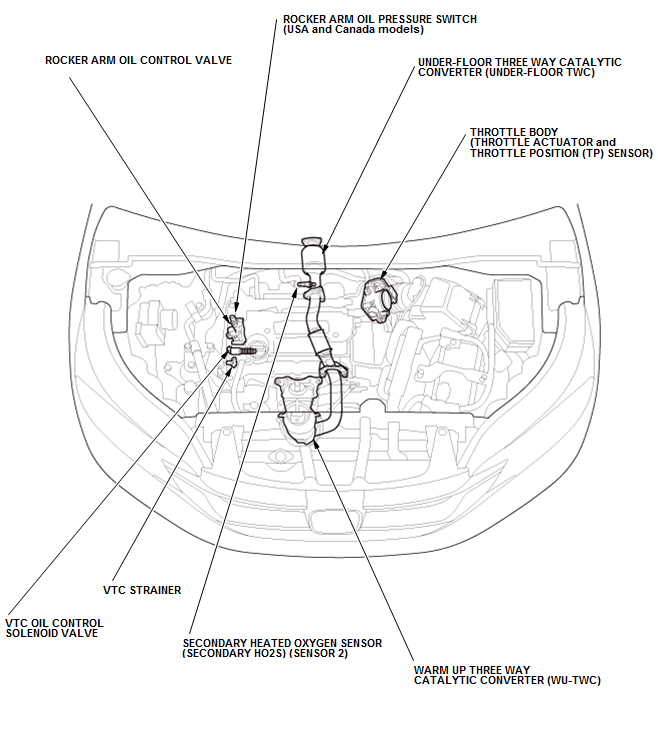 ROCKER ARM OIL PRESSURE SWITCH
(USA and Canada models)

ROCKER ARM OIL CONTROL VALVE

UNDER-FLOOR THREE WAY CATALYTIC CONVERTER (UNDER-FLOOR TWC)

THROTTLE BODY
(THROTTLE ACTUATOR and THROTTLE POSITION (TP) SENSOR)

VTC STRAINER

VTC OIL CONTROL SOLENOID VALVE

SECONDARY HEATED OXYGEN SENSOR (SECONDARY HO2S) (SENSOR 2)

WARM UP THREE WAY CATALYTIC CONVERTER (WU-TWC)