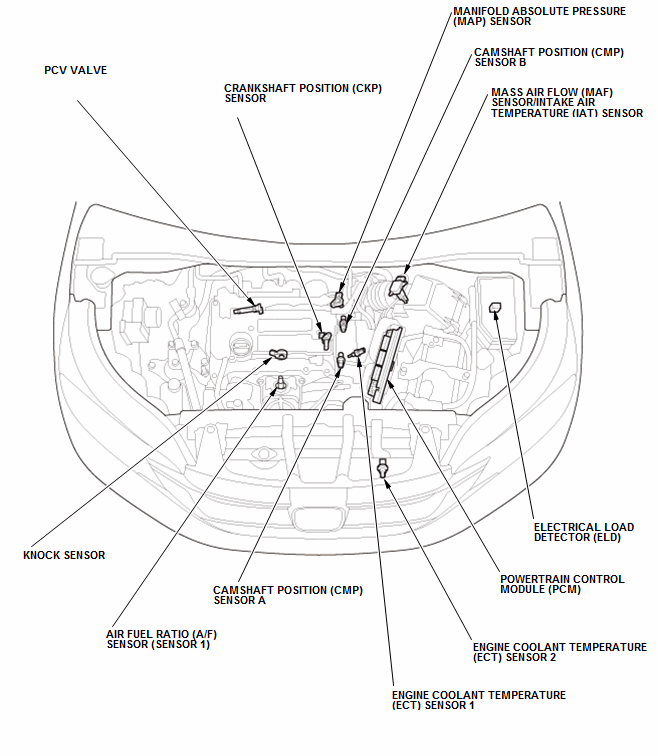 MANIFOLD ABSOLUTE PRESSURE (MAP) SENSOR

CAMSHAFT POSITION (CMP) SENSOR B

PCV VALVE

CRANKSHAFT POSITION (CKP) SENSOR

MASS AIR FLOW (MAF) SENSOR/INTAKE AIR TEMPERATURE (IAT) SENSOR

ELECTRICAL LOAD DETECTOR (ELD)

KNOCK SENSOR

POWERTRAIN CONTROL MODULE (PCM)

CAMSHAFT POSITION (CMP) SENSOR A

AIR FUEL RATIO (A/F) SENSOR (SENSOR 1)

ENGINE COOLANT TEMPERATURE (ECT) SENSOR 2

ENGINE COOLANT TEMPERATURE (ECT) SENSOR 1