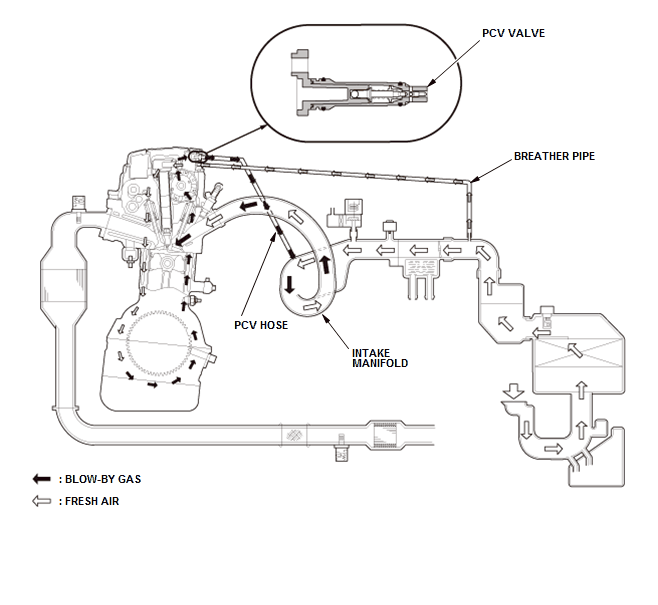 PCV VALVE

BREATHER PIPE

PCV HOSE

INTAKE MANIFOLD

: BLOW-BY GAS

: FRESH AIR