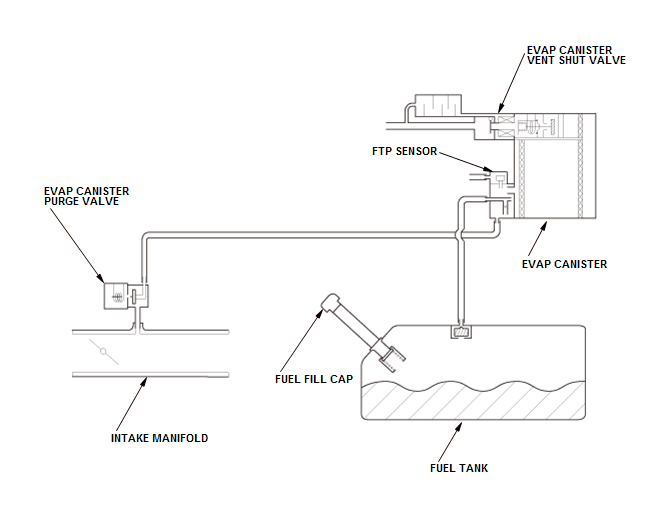 EVAP CANISTER VENT SHUT VALVE

FTP SENSOR

EVAP CANISTER PURGE VALVE

EVAP CANISTER

FUEL FILL CAP

INTAKE MANIFOLD

FUEL TANK