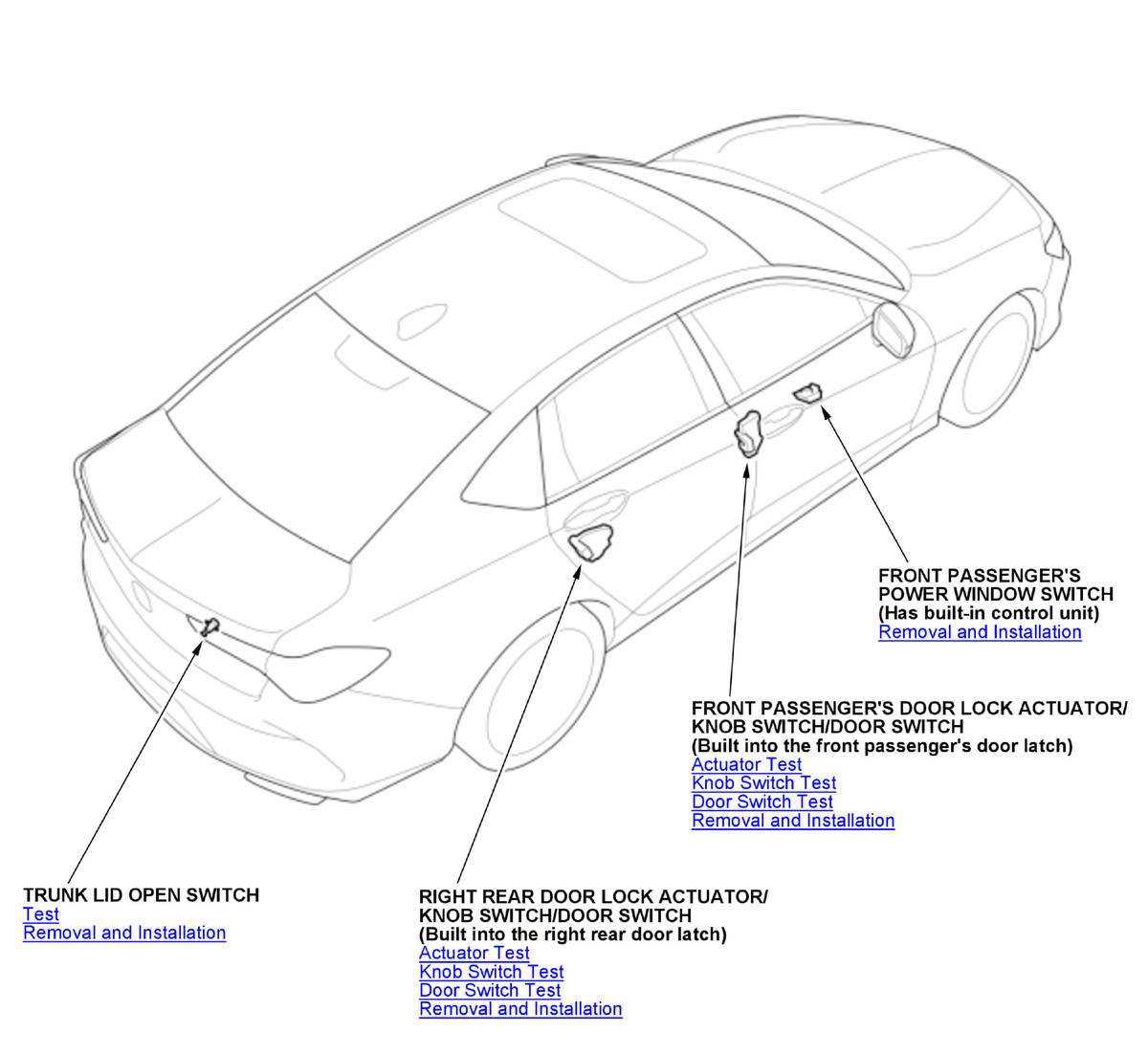 FRONT PASSENGER'S POWER WINDOW SWITCH
(Has built-in control unit)
Removal and Installation

FRONT PASSENGER'S DOOR LOCK ACTUATOR/ KNOB SWITCH/DOOR SWITCH
(Built into the front passenger's door latch)
Actuator Test
Knob Switch Test
Door Switch Test
Removal and Installation

TRUNK LID OPEN SWITCH
Test
Removal and Installation

RIGHT REAR DOOR LOCK ACTUATOR/ KNOB SWITCH/DOOR SWITCH
(Built into the right rear door latch)
Actuator Test
Knob Switch Test
Door Switch Test
Removal and Installation