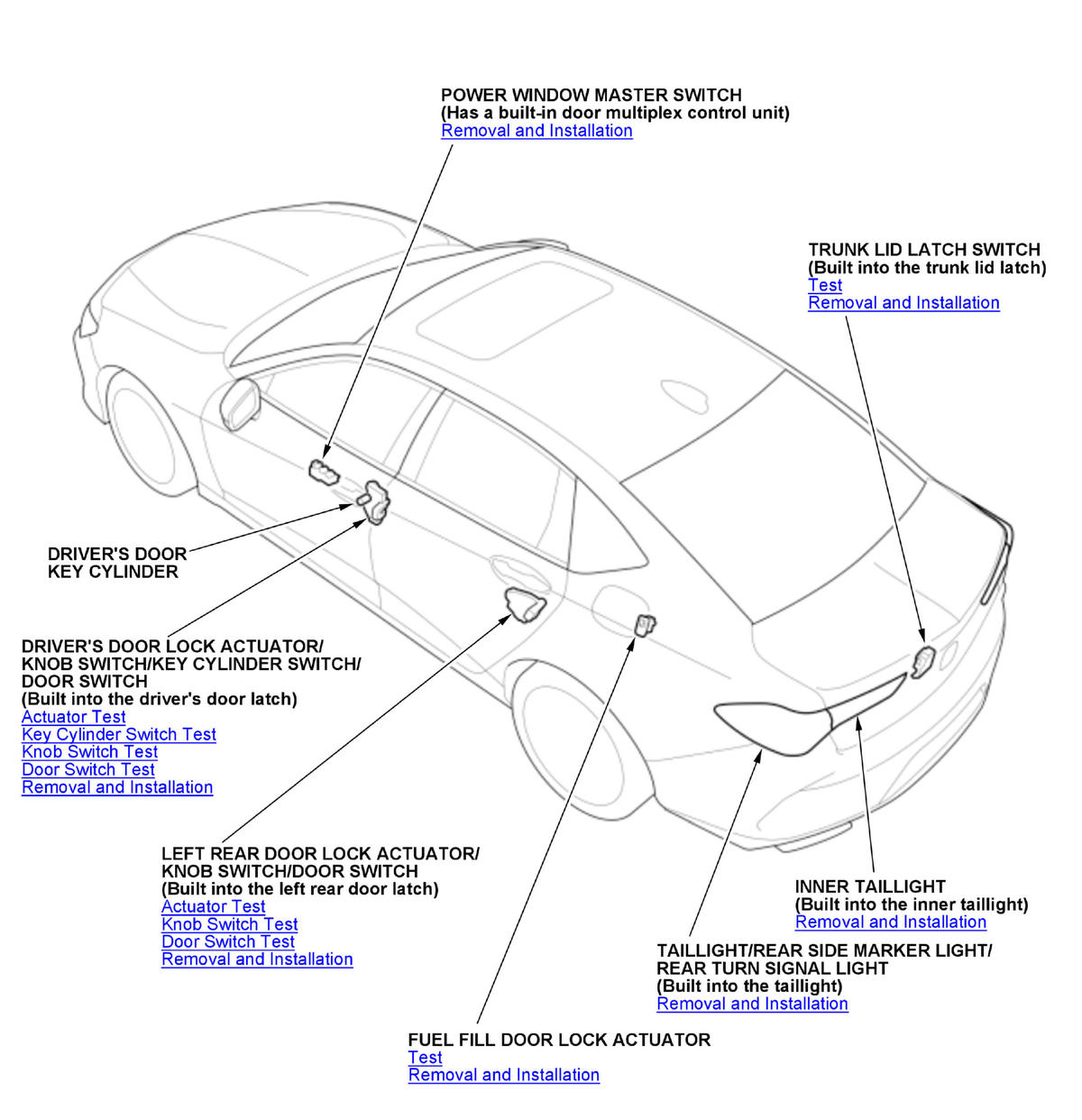 POWER WINDOW MASTER SWITCH
(Has a built-in door multiplex control unit)
Removal and Installation

TRUNK LID LATCH SWITCH
(Built into the trunk lid latch)
Test
Removal and Installation

DRIVER'S DOOR KEY CYLINDER

DRIVER'S DOOR LOCK ACTUATOR/ KNOB SWITCH/KEY CYLINDER SWITCH/ DOOR SWITCH
(Built into the driver's door latch)
Actuator Test
Key Cylinder Switch Test
Knob Switch Test
Door Switch Test
Removal and Installation

LEFT REAR DOOR LOCK ACTUATOR/ KNOB SWITCH/DOOR SWITCH
(Built into the left rear door latch)
Actuator Test
Knob Switch Test
Door Switch Test
Removal and Installation

INNER TAILLIGHT
(Built into the inner taillight)
Removal and Installation

TAILLIGHT/REAR SIDE MARKER LIGHT/ REAR TURN SIGNAL LIGHT
(Built into the taillight)
Removal and Installation

FUEL FILL DOOR LOCK ACTUATOR
Test
Removal and Installation