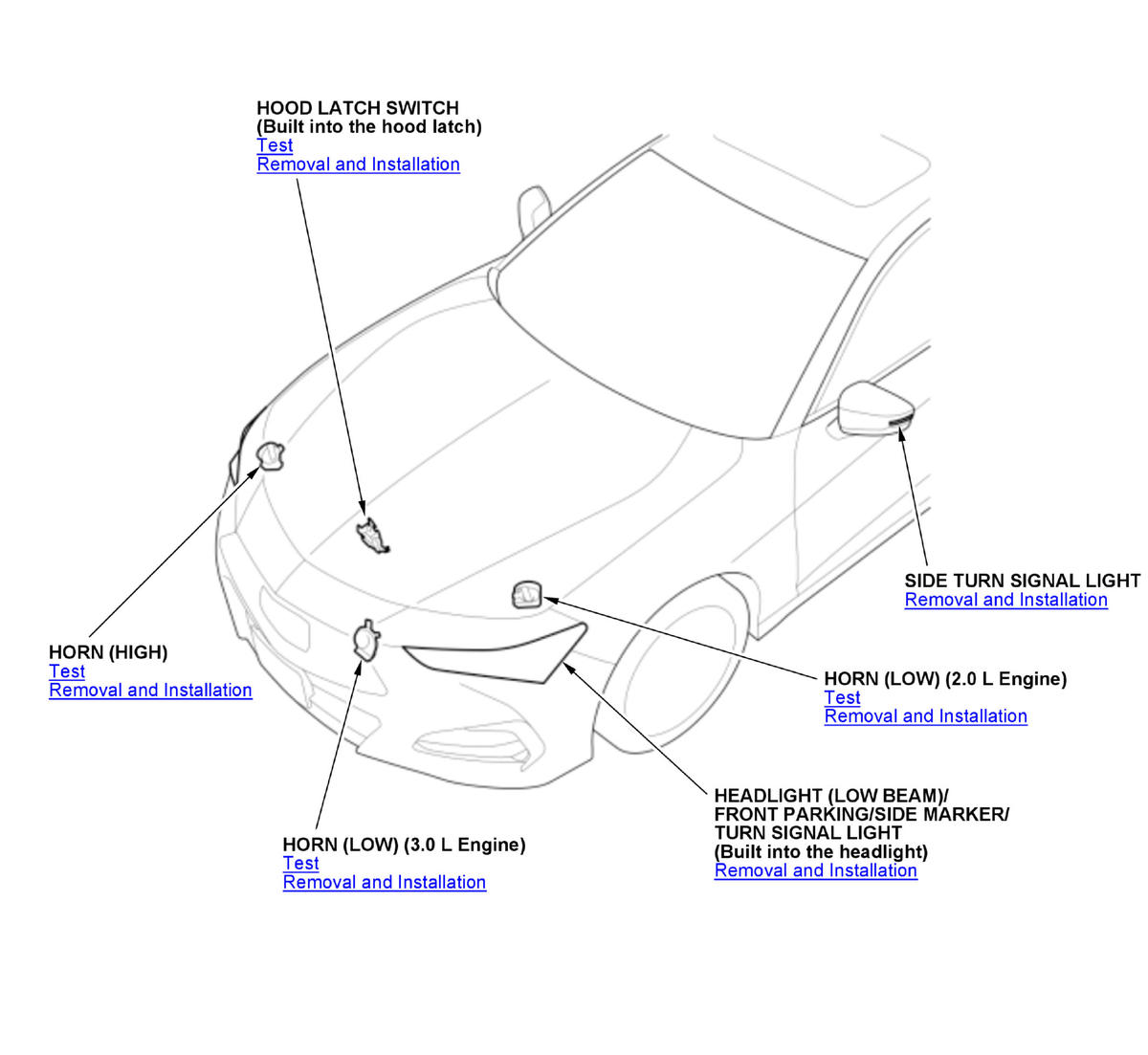 HOOD LATCH SWITCH
(Built into the hood latch)
Test
Removal and Installation

SIDE TURN SIGNAL LIGHT
Removal and Installation

HORN (HIGH)
Test
Removal and Installation

HORN (LOW) (2.0 L Engine)
Test
Removal and Installation

HEADLIGHT (LOW BEAM)/
FRONT PARKING/SIDE MARKER/
TURN SIGNAL LIGHT
(Built into the headlight)
Removal and Installation

HORN (LOW) (3.0 L Engine)
Test
Removal and Installation