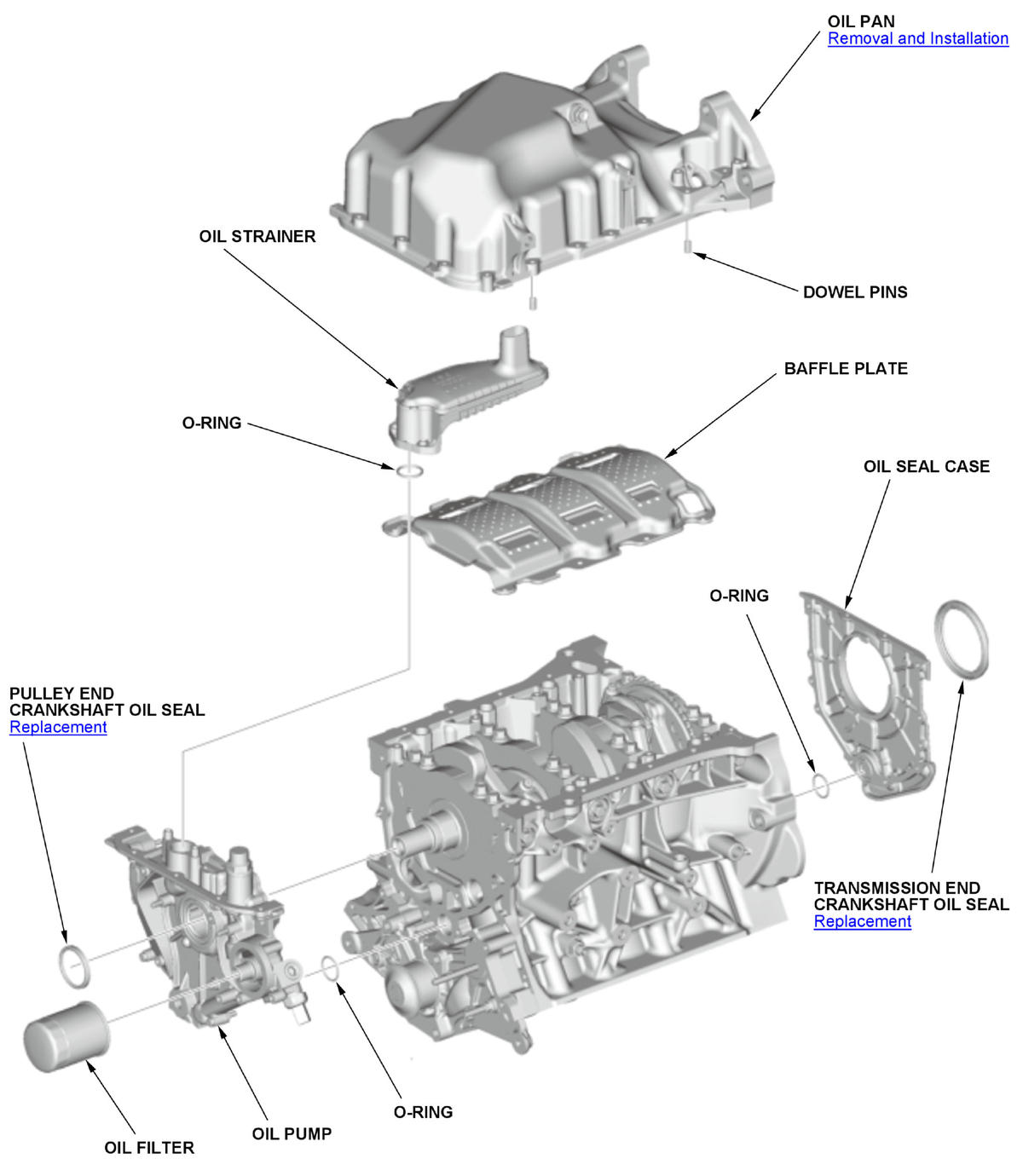 OIL PAN
Removal and Installation

OIL STRAINER

DOWEL PINS

BAFFLE PLATE

O-RING

OIL SEAL CASE

O-RING

PULLEY END
CRANKSHAFT OIL SEAL
Replacement

TRANSMISSION END
CRANKSHAFT OIL SEAL
Replacement

O-RING

OIL PUMP

OIL FILTER