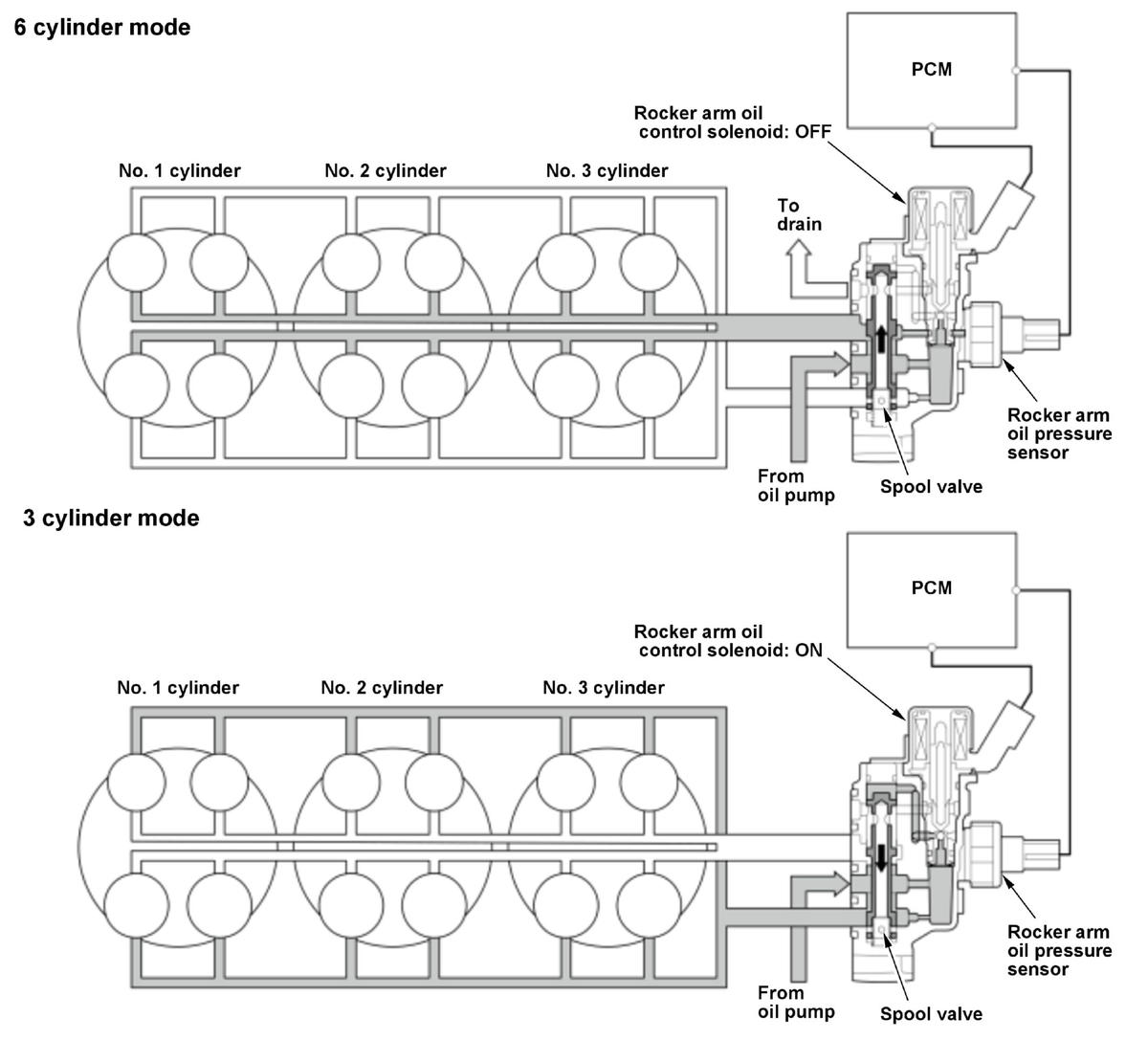 6 cylinder mode

PCM

Rocker arm oil control solenoid: OFF

No. 1 cylinder

No. 2 cylinder

No. 3 cylinder

To drain

Rocker arm oil pressure sensor

From oil pump

Spool valve

3 cylinder mode

PCM

Rocker arm oil control solenoid: ON

No. 1 cylinder

No. 2 cylinder

No. 3 cylinder

Rocker arm oil pressure sensor

From oil pump

Spool valve