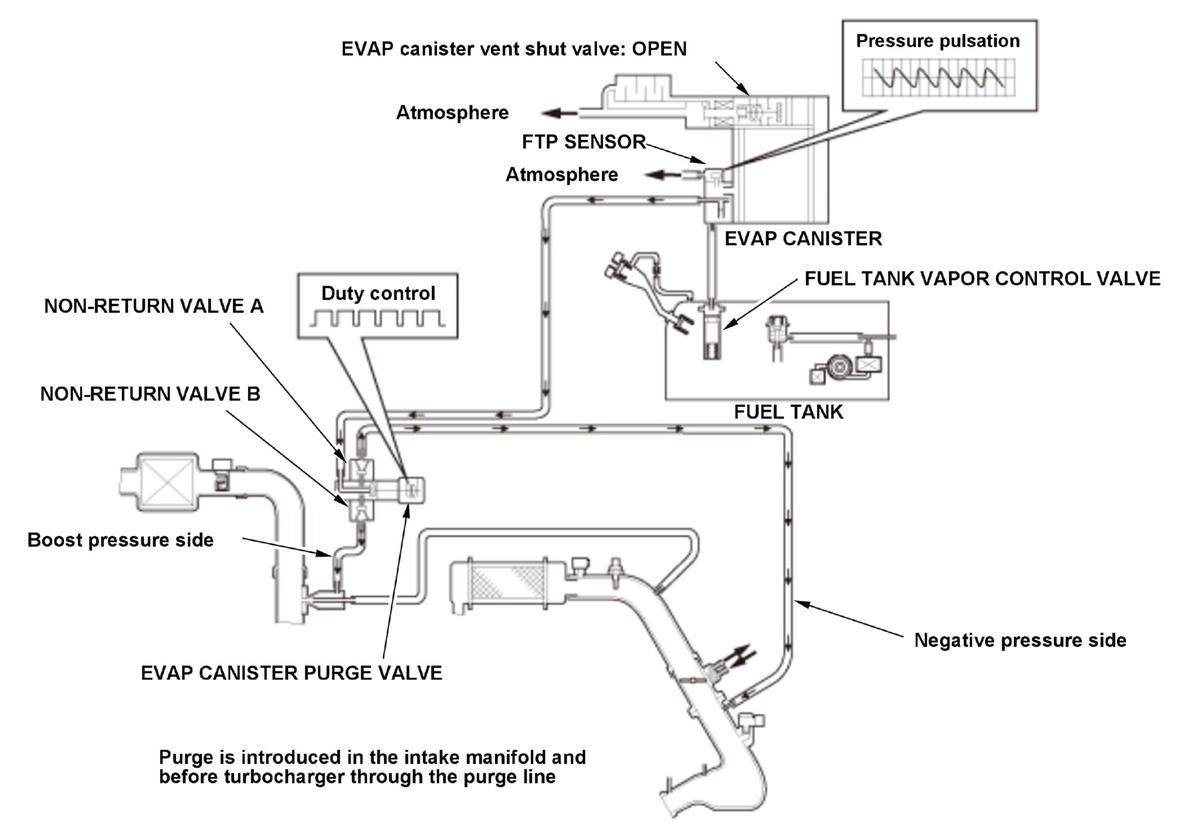 EVAP canister vent shut valve: OPEN

Pressure pulsation

Atmosphere

FTP SENSOR

Atmosphere

EVAP CANISTER

FUEL TANK VAPOR CONTROL VALVE

Duty control

NON-RETURN VALVE A

NON-RETURN VALVE B

FUEL TANK

Boost pressure side

Negative pressure side

EVAP CANISTER PURGE VALVE

Purge is introduced in the intake manifold and before turbocharger through the purge line