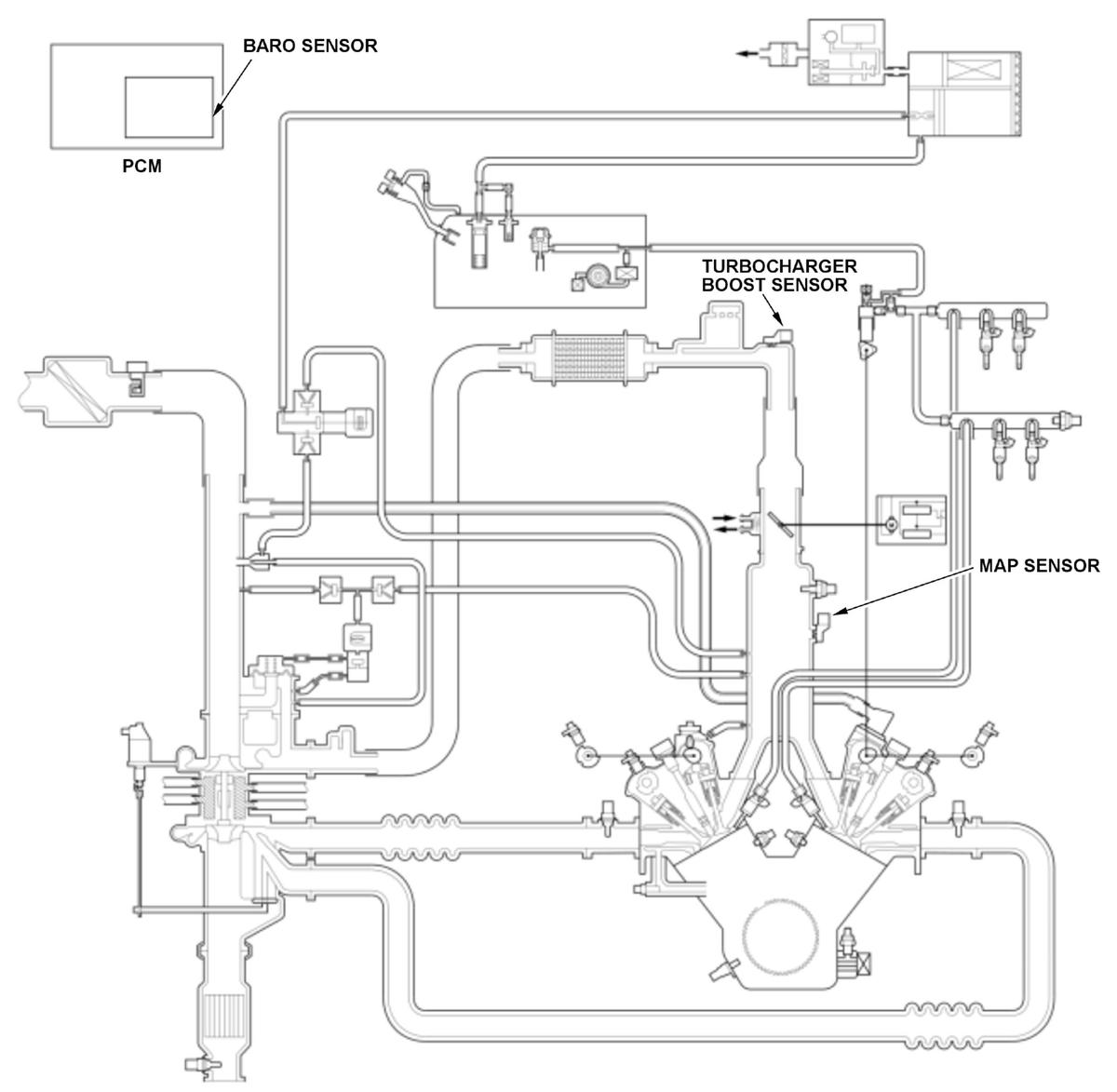 BARO SENSOR

PCM

TURBOCHARGER BOOST SENSOR

MAP SENSOR