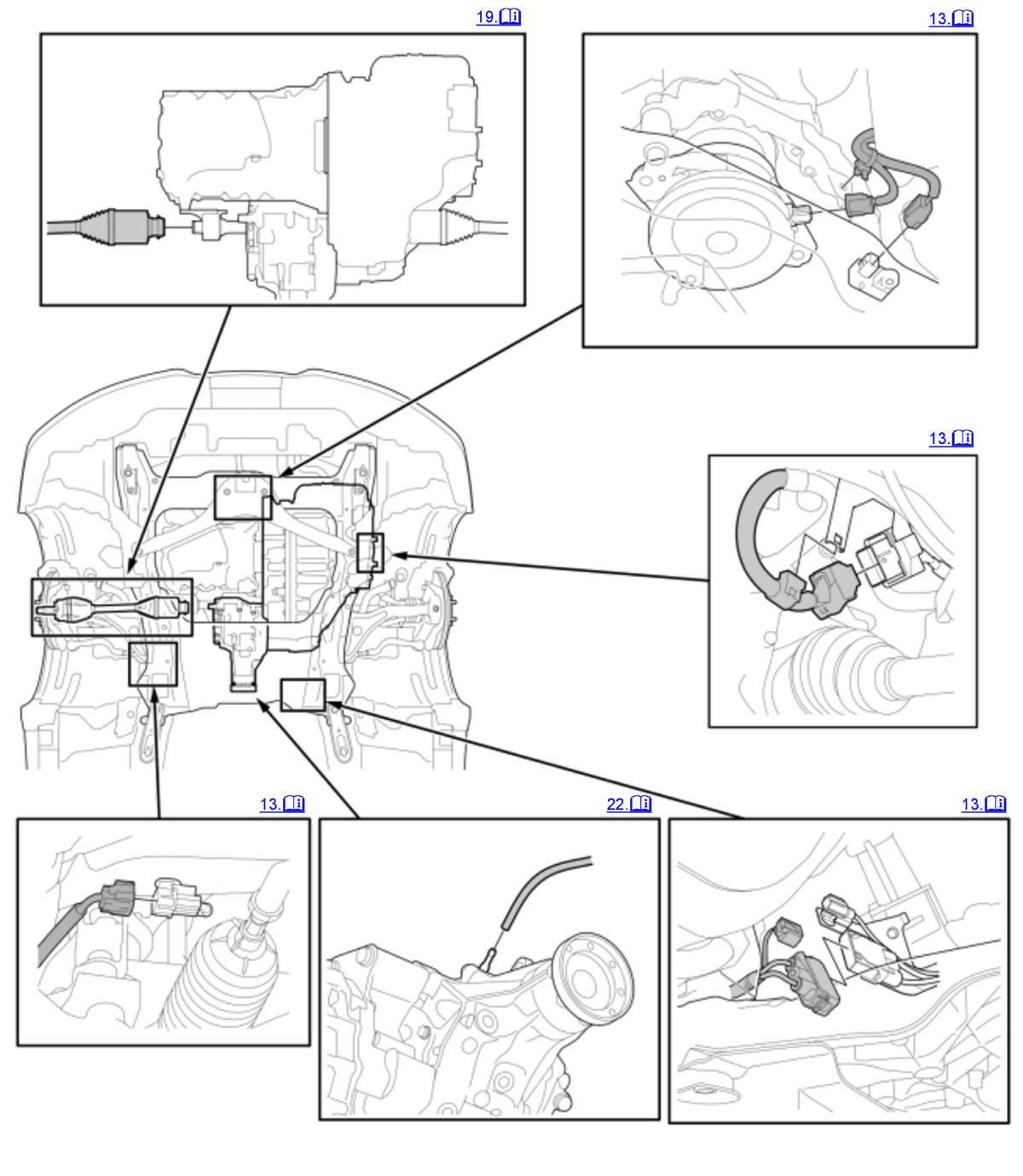 19.

13.

13.

13.

22.

13.