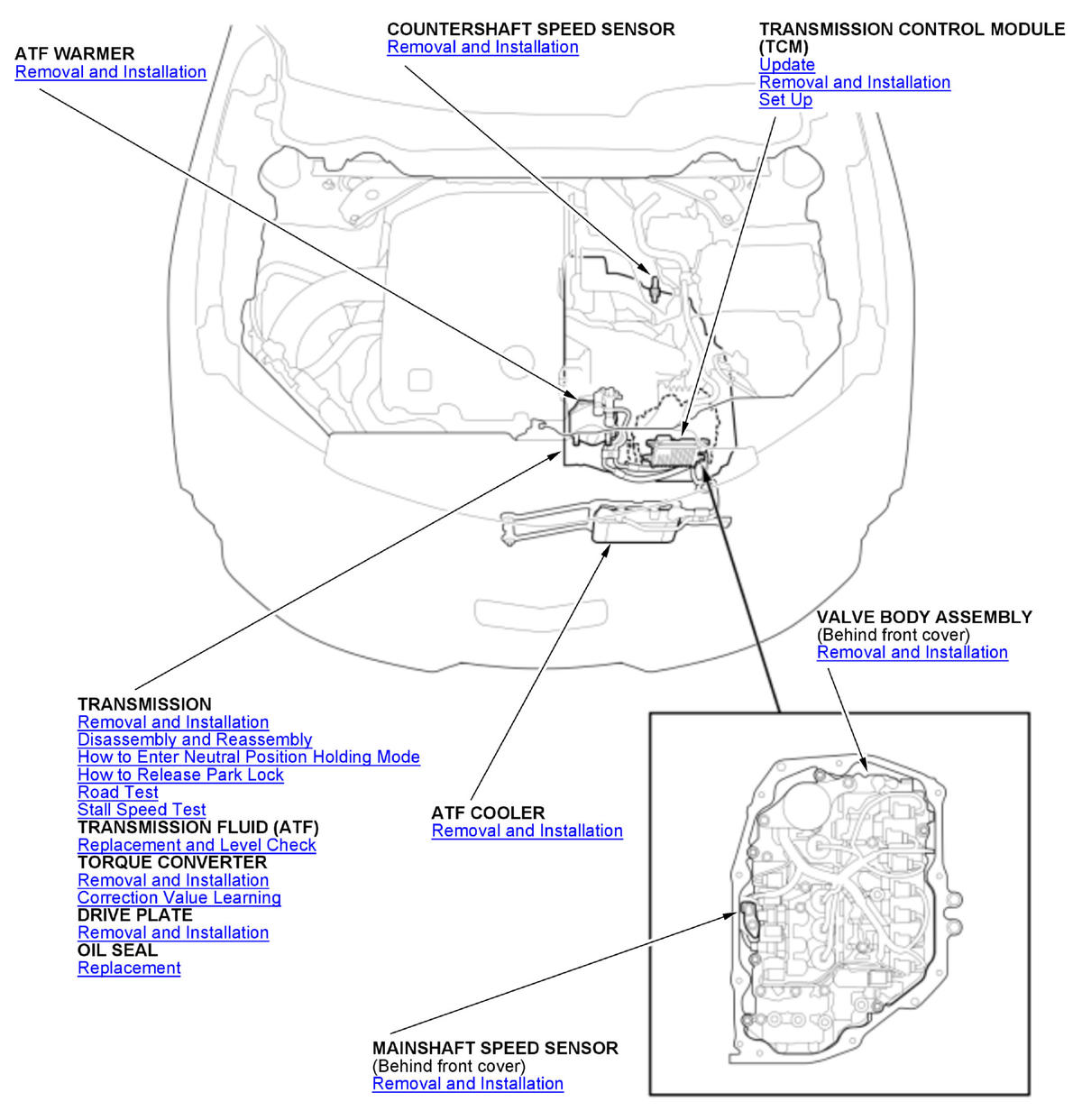 ATF WARMER
Removal and Installation

COUNTERSHAFT SPEED SENSOR
Removal and Installation

TRANSMISSION CONTROL MODULE (TCM)
Update
Removal and Installation
Set Up

VALVE BODY ASSEMBLY
(Behind front cover)
Removal and Installation

TRANSMISSION
Removal and Installation
Disassembly and Reassembly
How to Enter Neutral Position Holding Mode
How to Release Park Lock
Road Test
Stall Speed Test
TRANSMISSION FLUID (ATF)
Replacement and Level Check
TORQUE CONVERTER
Removal and Installation
Correction Value Learning
DRIVE PLATE
Removal and Installation
OIL SEAL
Replacement

ATF COOLER
Removal and Installation

MAINSHAFT SPEED SENSOR
(Behind front cover)
Removal and Installation