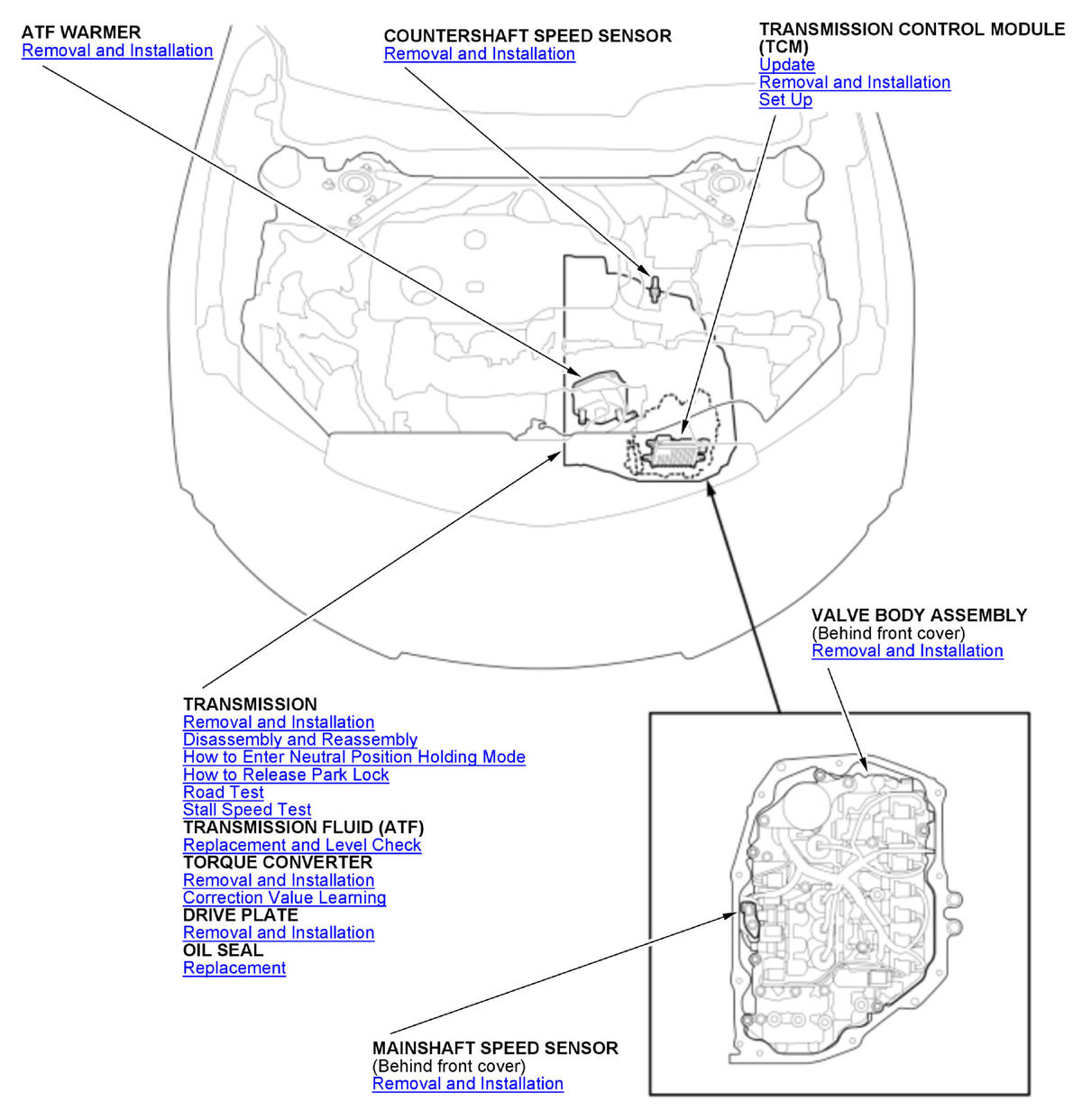 ATF WARMER
Removal and Installation

COUNTERSHAFT SPEED SENSOR
Removal and Installation

TRANSMISSION CONTROL MODULE (TCM)
Update
Removal and Installation
Set Up

VALVE BODY ASSEMBLY
(Behind front cover)
Removal and Installation

TRANSMISSION
Removal and Installation
Disassembly and Reassembly
How to Enter Neutral Position Holding Mode
How to Release Park Lock
Road Test
Stall Speed Test
TRANSMISSION FLUID (ATF)
Replacement and Level Check
TORQUE CONVERTER
Removal and Installation
Correction Value Learning
DRIVE PLATE
Removal and Installation
OIL SEAL
Replacement

MAINSHAFT SPEED SENSOR
(Behind front cover)
Removal and Installation