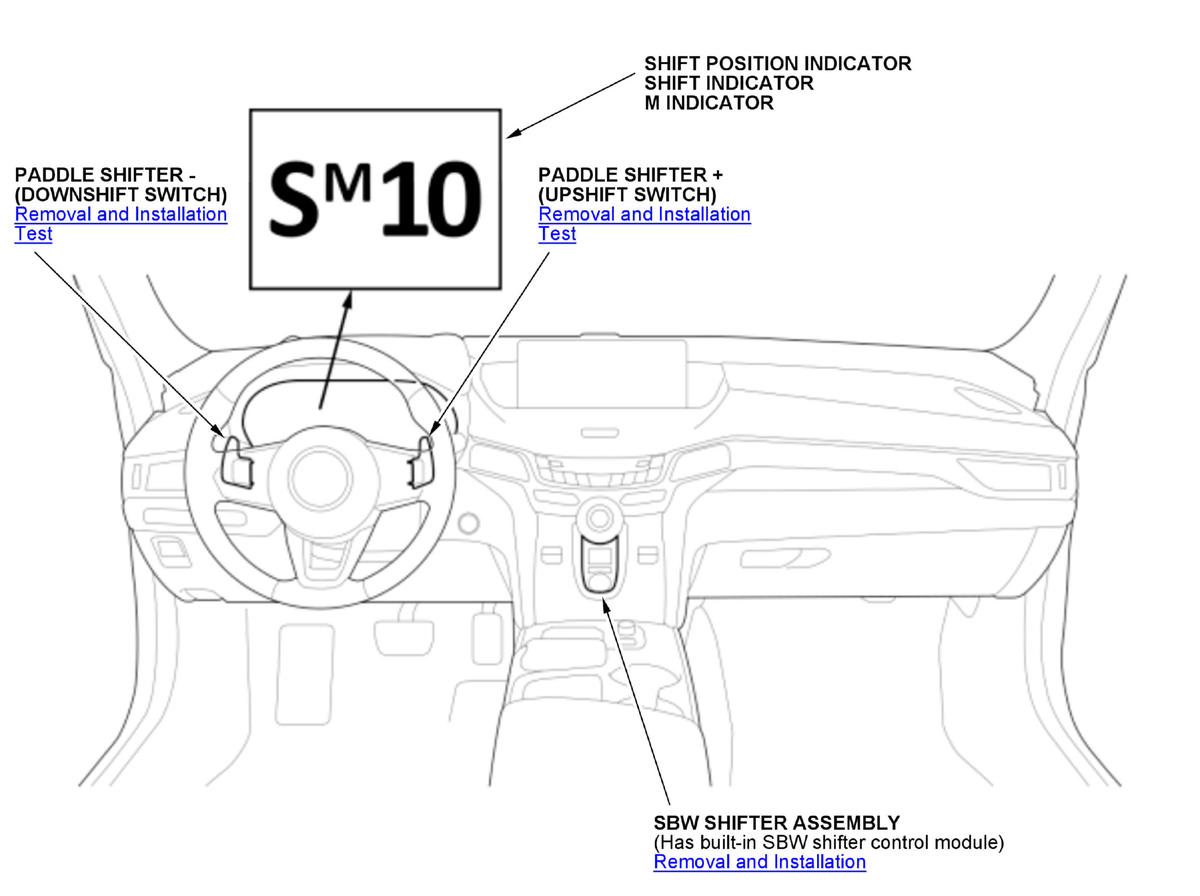 SHIFT POSITION INDICATOR
SHIFT INDICATOR
M INDICATOR

PADDLE SHIFTER -
(DOWNSHIFT SWITCH)
Removal and Installation
Test

$S^{M}10$

PADDLE SHIFTER +
(UPSHIFT SWITCH)
Removal and Installation
Test

SBW SHIFTER ASSEMBLY
(Has built-in SBW shifter control module)
Removal and Installation