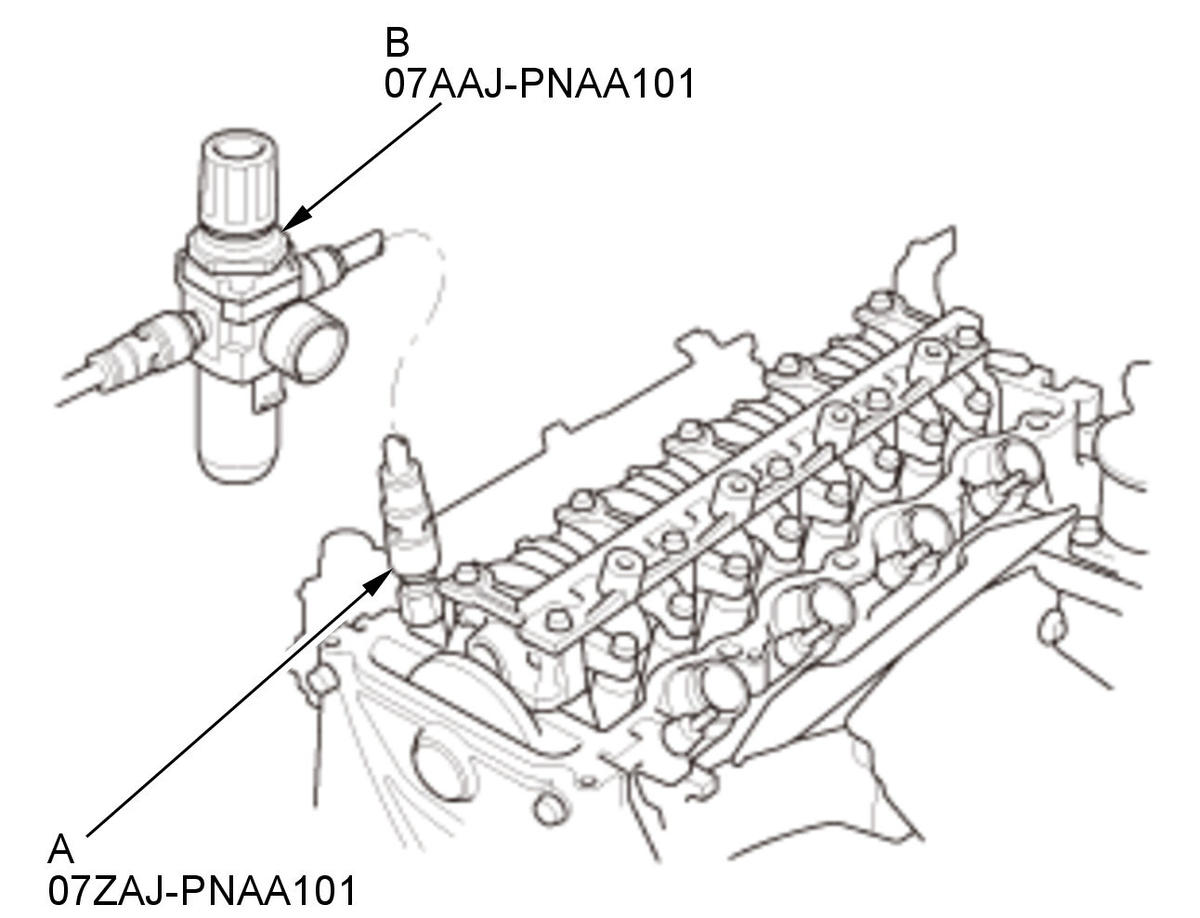 B
07AAJ-PNAA101

A
07ZAJ-PNAA101