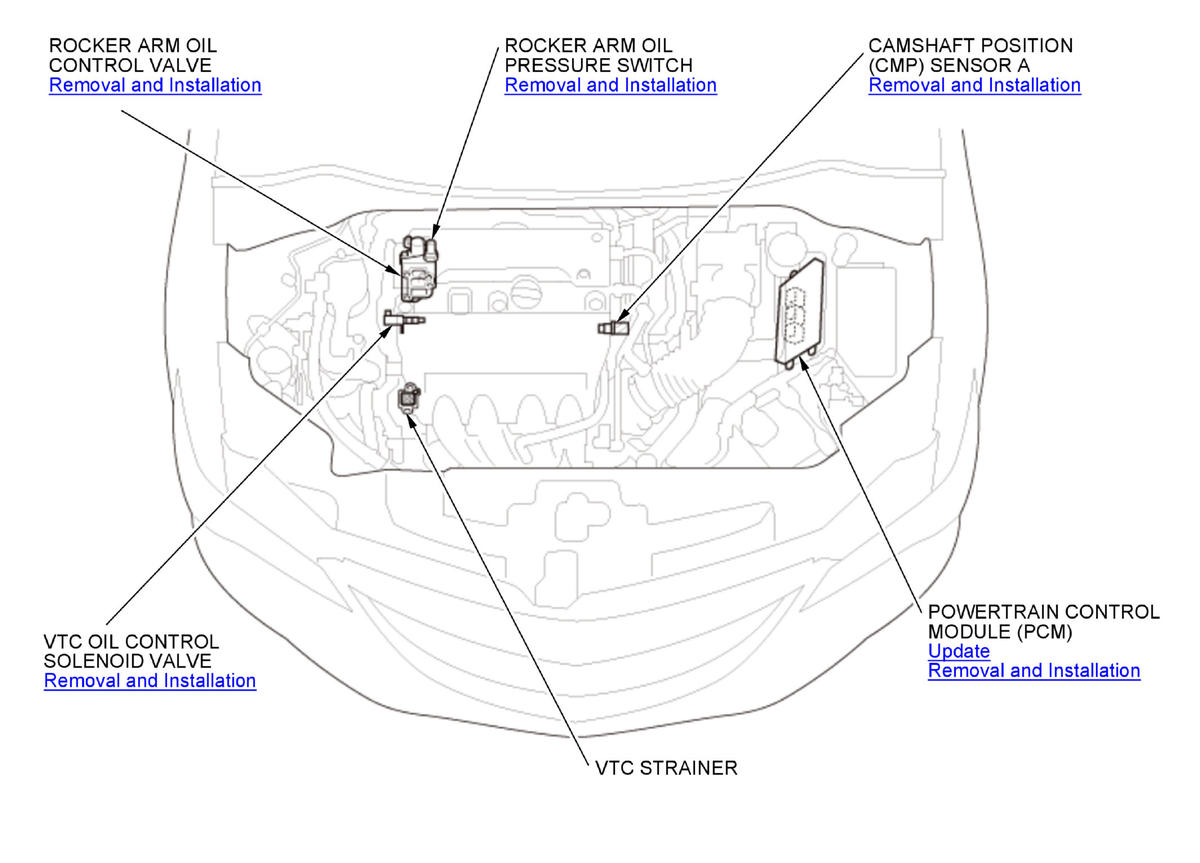 ROCKER ARM OIL CONTROL VALVE
Removal and Installation

ROCKER ARM OIL PRESSURE SWITCH
Removal and Installation

CAMSHAFT POSITION (CMP) SENSOR A
Removal and Installation

VTC OIL CONTROL SOLENOID VALVE
Removal and Installation

VTC STRAINER

POWERTRAIN CONTROL MODULE (PCM)
Update
Removal and Installation