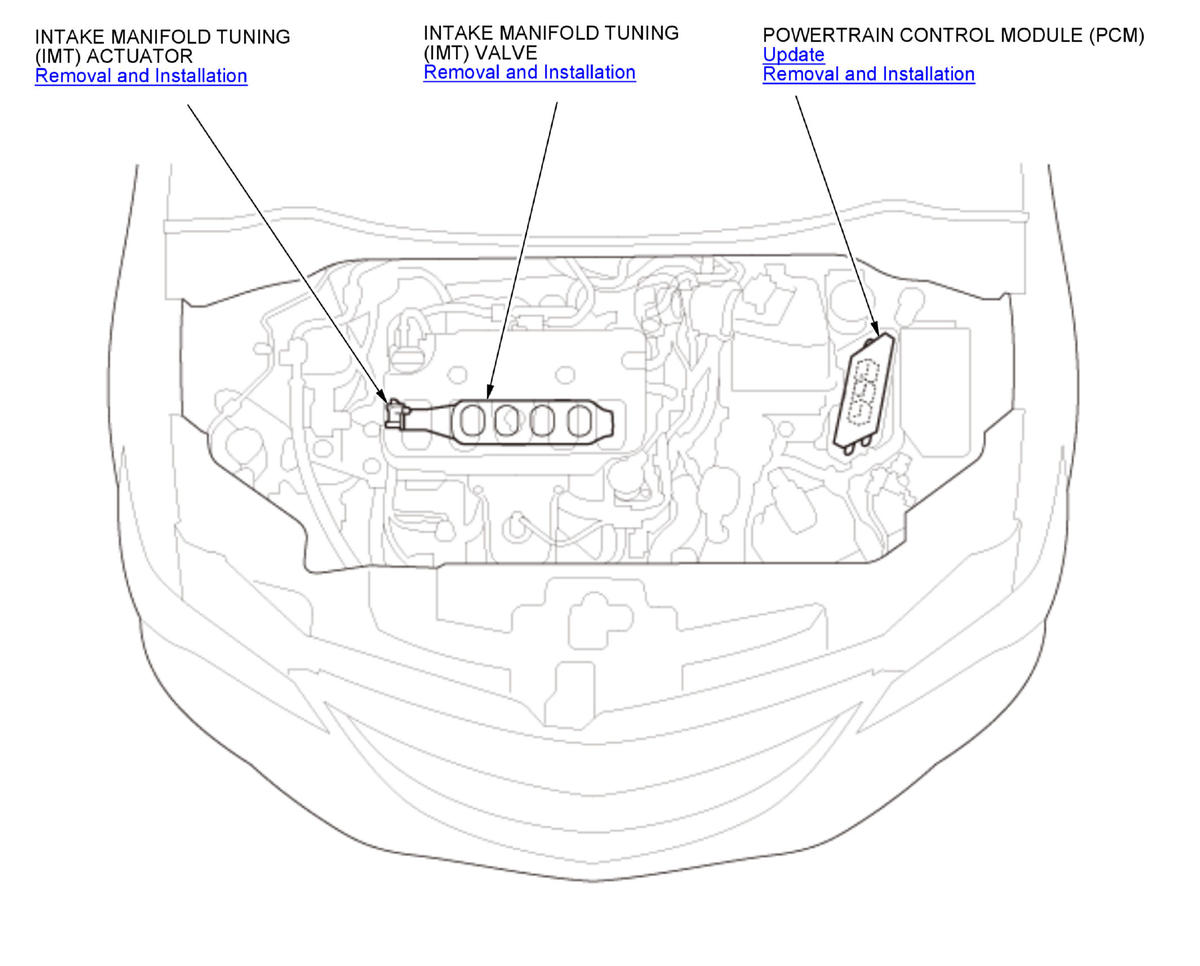 INTAKE MANIFOLD TUNING (IMT) ACTUATOR
Removal and Installation

INTAKE MANIFOLD TUNING (IMT) VALVE
Removal and Installation

POWERTRAIN CONTROL MODULE (PCM)
Update
Removal and Installation