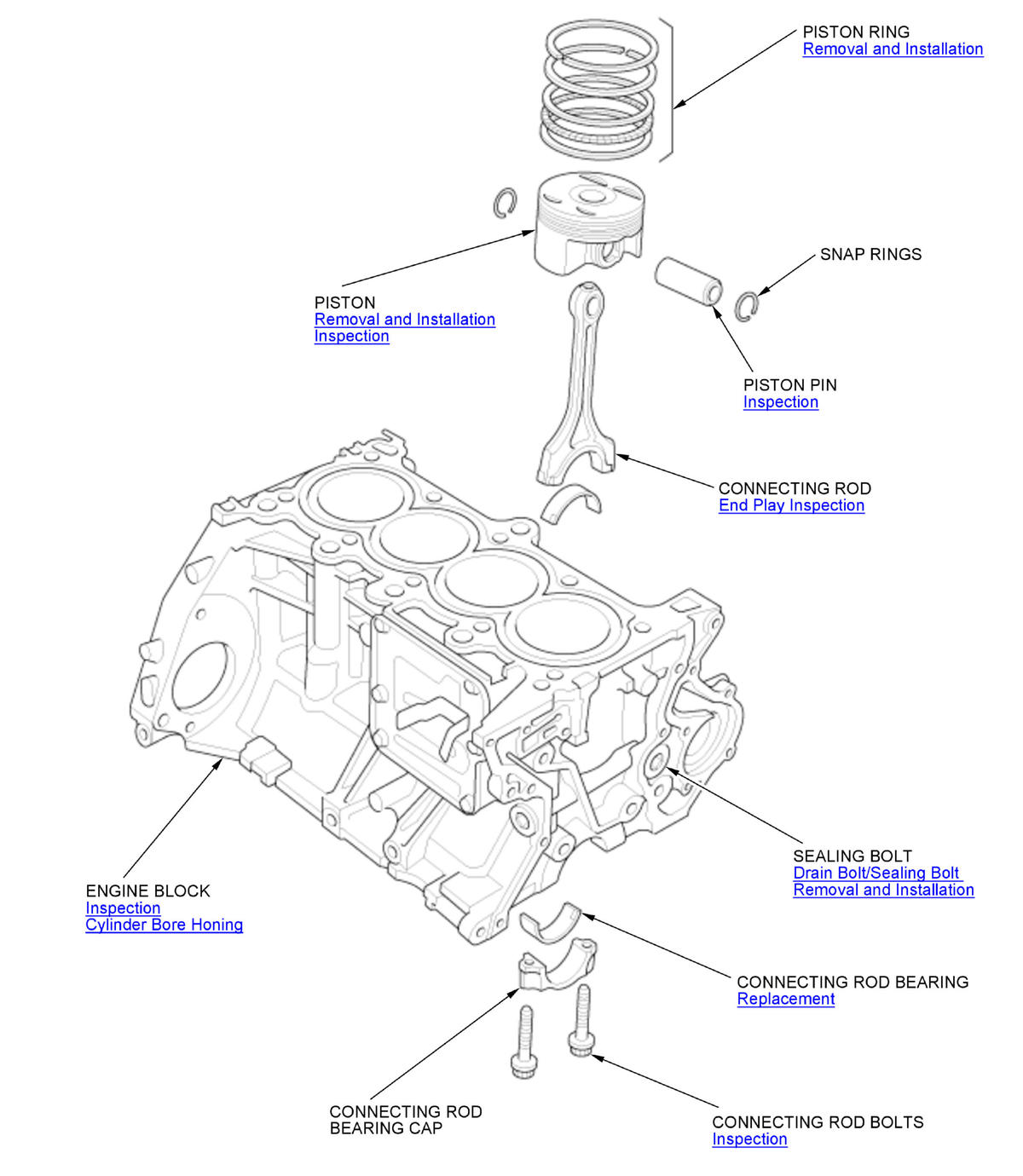 PISTON RING
Removal and Installation

SNAP RINGS

PISTON
Removal and Installation
Inspection

PISTON PIN
Inspection

CONNECTING ROD
End Play Inspection

SEALING BOLT
Drain Bolt/Sealing Bolt
Removal and Installation

ENGINE BLOCK
Inspection
Cylinder Bore Honing

CONNECTING ROD BEARING
Replacement

CONNECTING ROD
BEARING CAP

CONNECTING ROD BOLTS
Inspection