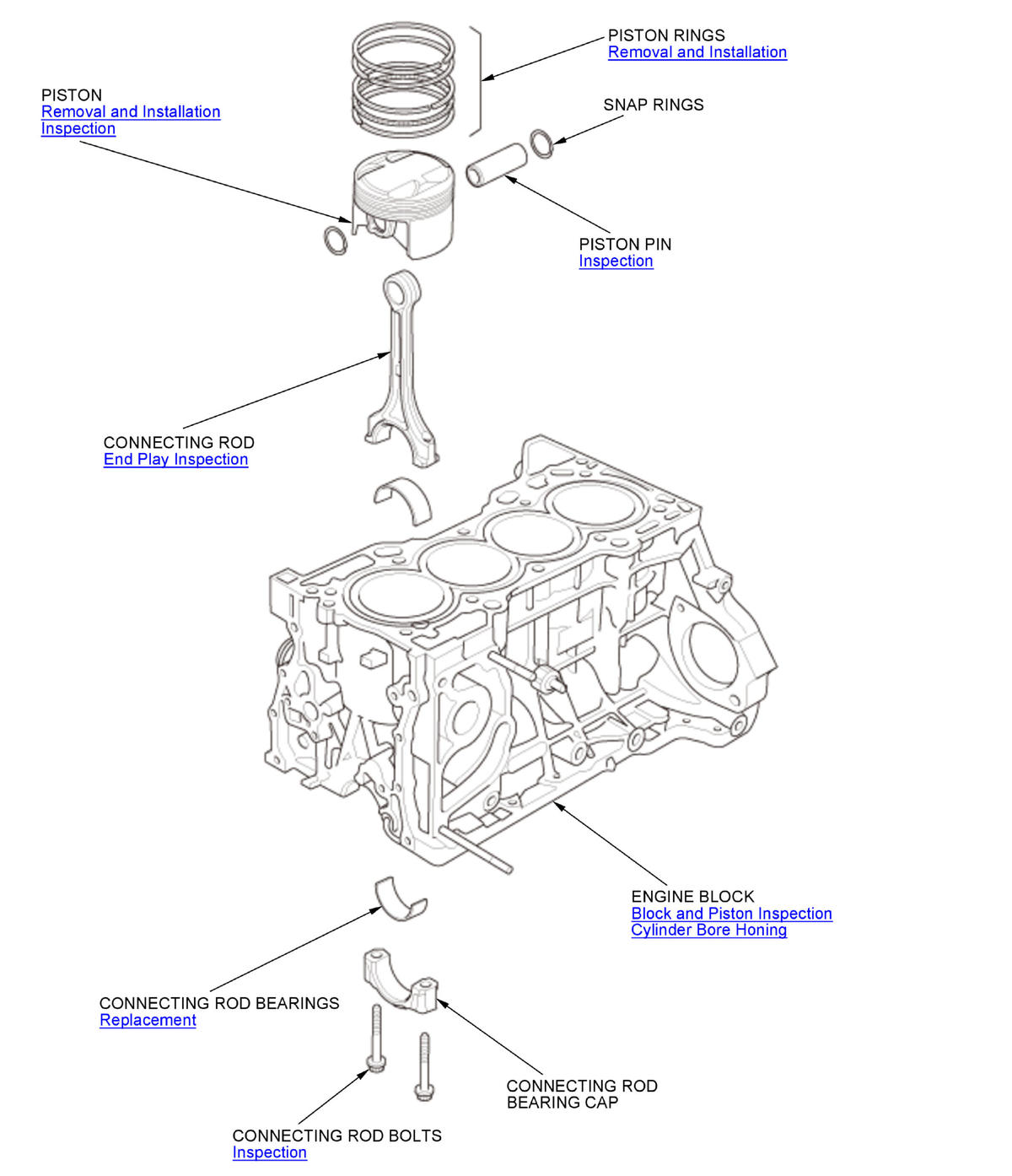 PISTON RINGS
Removal and Installation

PISTON
Removal and Installation
Inspection

SNAP RINGS

PISTON PIN
Inspection

CONNECTING ROD
End Play Inspection

ENGINE BLOCK
Block and Piston Inspection
Cylinder Bore Honing

CONNECTING ROD BEARINGS
Replacement

CONNECTING ROD
BEARING CAP

CONNECTING ROD BOLTS
Inspection