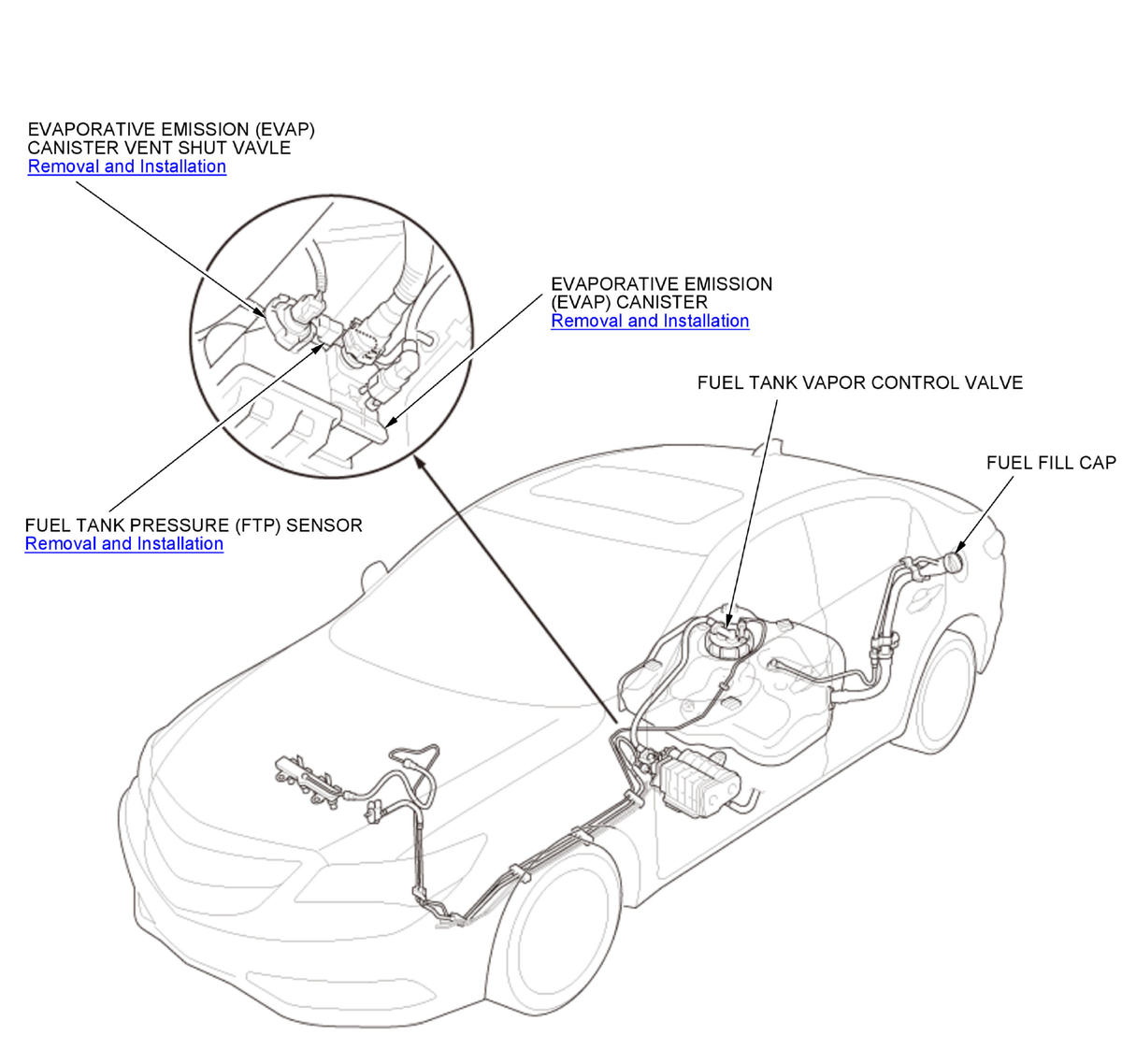 EVAPORATIVE EMISSION (EVAP) CANISTER VENT SHUT VAVLE
Removal and Installation

EVAPORATIVE EMISSION (EVAP) CANISTER
Removal and Installation

FUEL TANK VAPOR CONTROL VALVE

FUEL FILL CAP

FUEL TANK PRESSURE (FTP) SENSOR
Removal and Installation