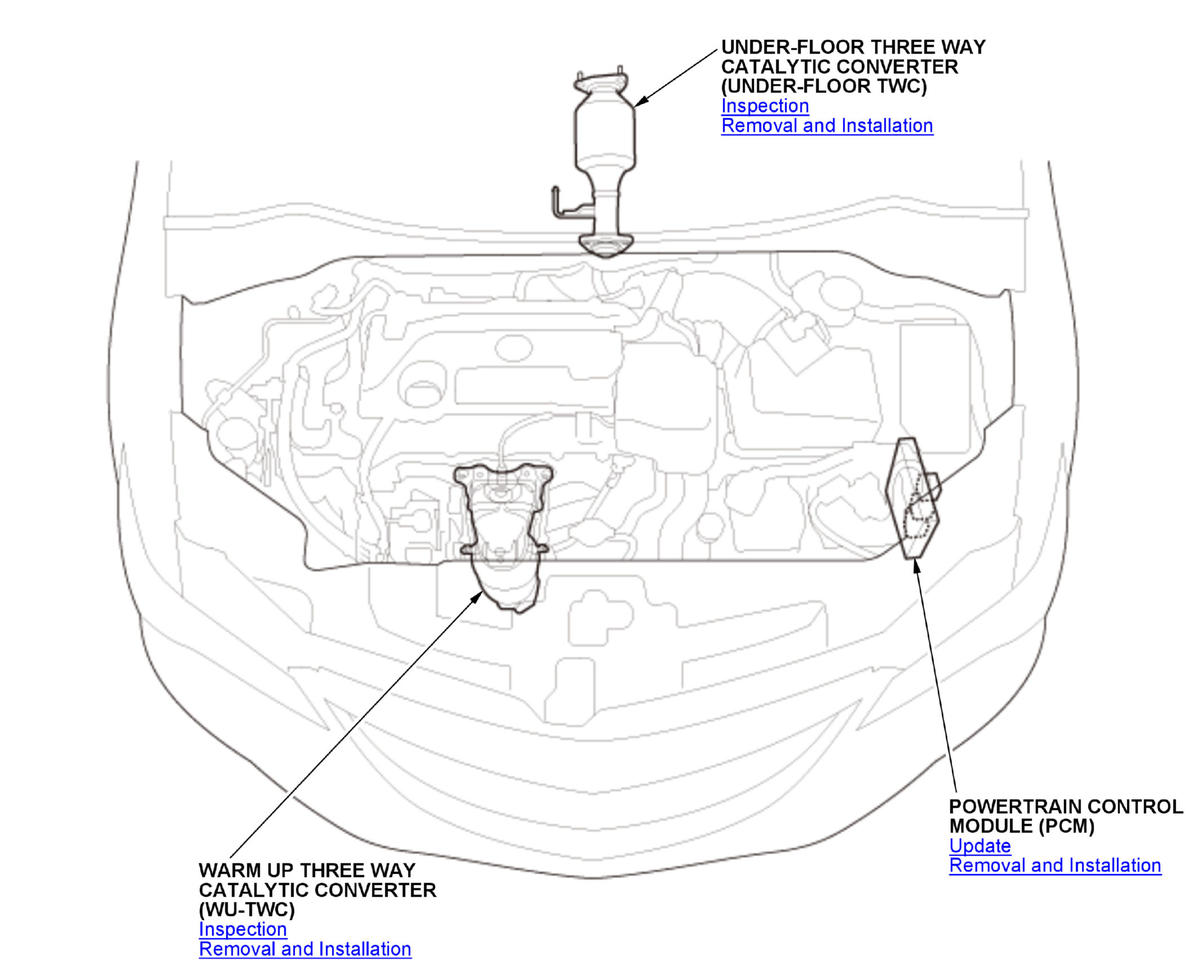 UNDER-FLOOR THREE WAY CATALYTIC CONVERTER (UNDER-FLOOR TWC)
Inspection
Removal and Installation

WARM UP THREE WAY CATALYTIC CONVERTER (WU-TWC)
Inspection
Removal and Installation

POWERTRAIN CONTROL MODULE (PCM)
Update
Removal and Installation