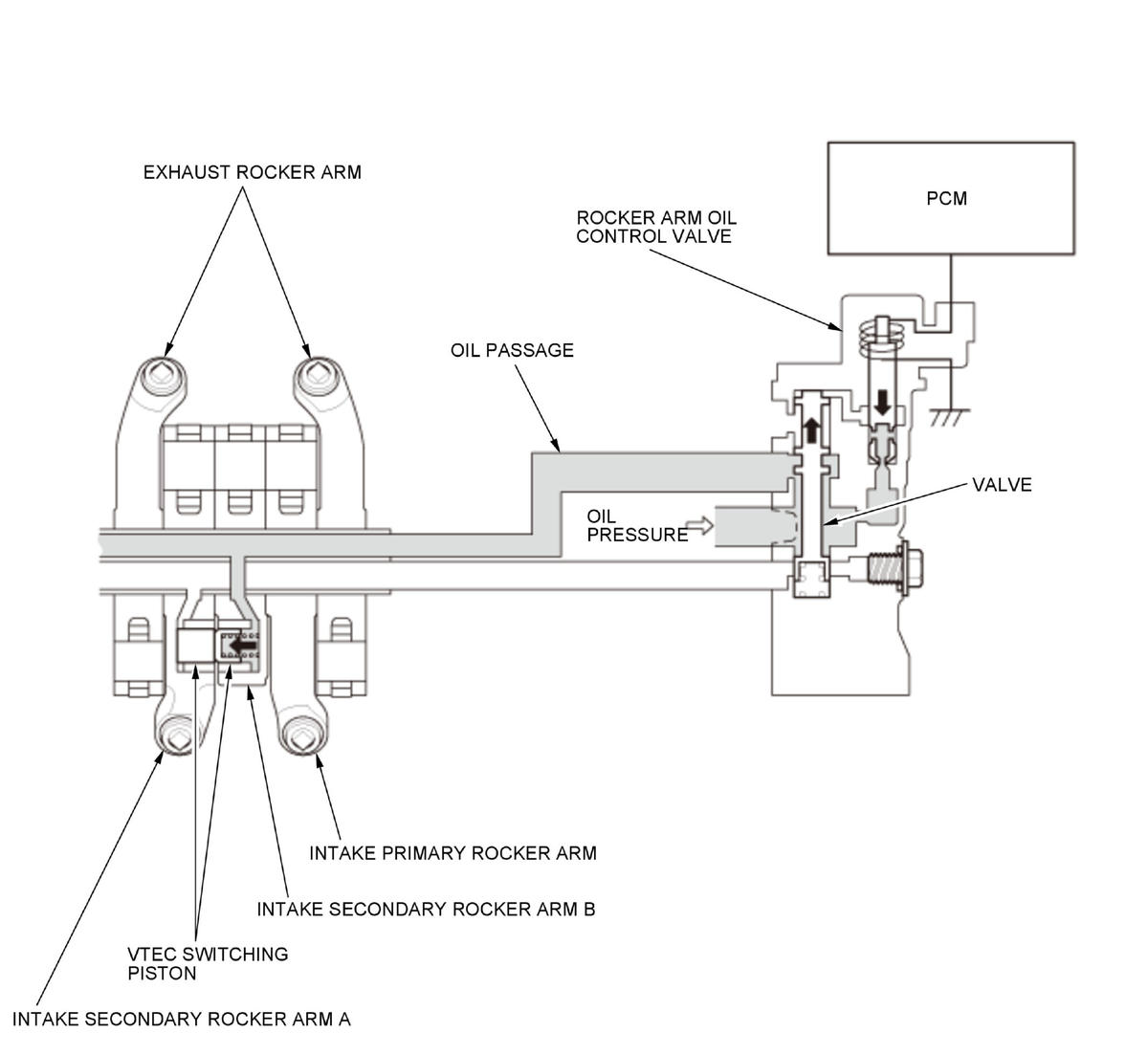 EXHAUST ROCKER ARM

PCM

ROCKER ARM OIL CONTROL VALVE

OIL PASSAGE

VALVE

OIL PRESSURE

INTAKE PRIMARY ROCKER ARM

INTAKE SECONDARY ROCKER ARM B

VTEC SWITCHING PISTON

INTAKE SECONDARY ROCKER ARM A