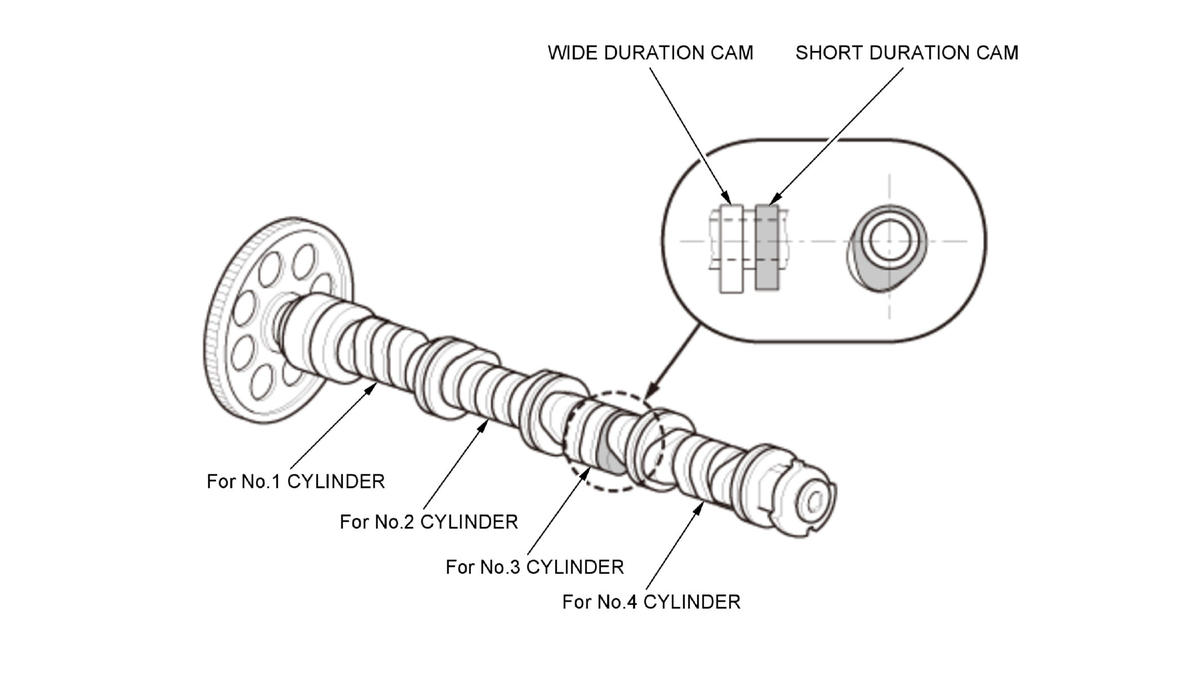 WIDE DURATION CAM
SHORT DURATION CAM

For No.1 CYLINDER
For No.2 CYLINDER
For No.3 CYLINDER
For No.4 CYLINDER