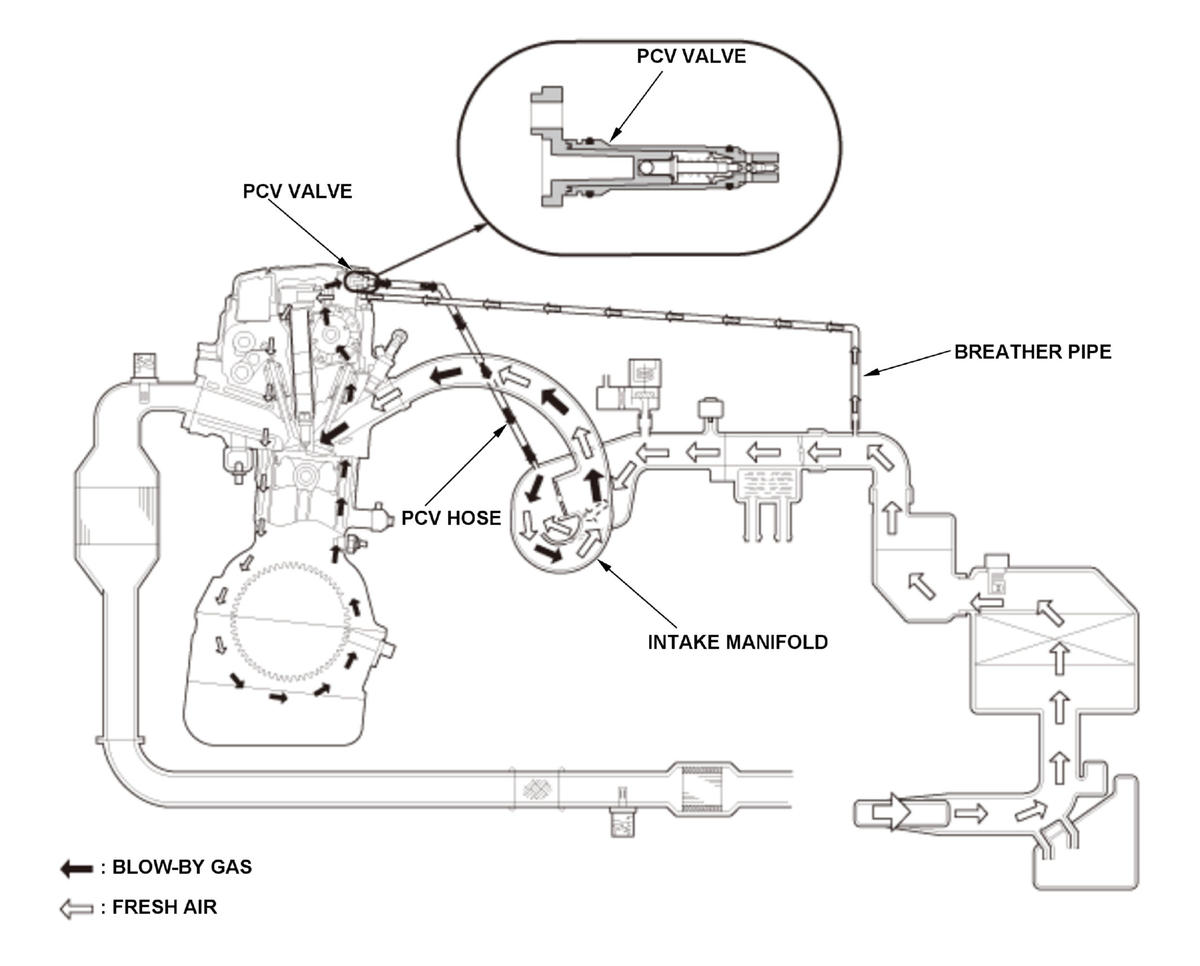 PCV VALVE

PCV VALVE

BREATHER PIPE

PCV HOSE

INTAKE MANIFOLD

: BLOW-BY GAS

: FRESH AIR