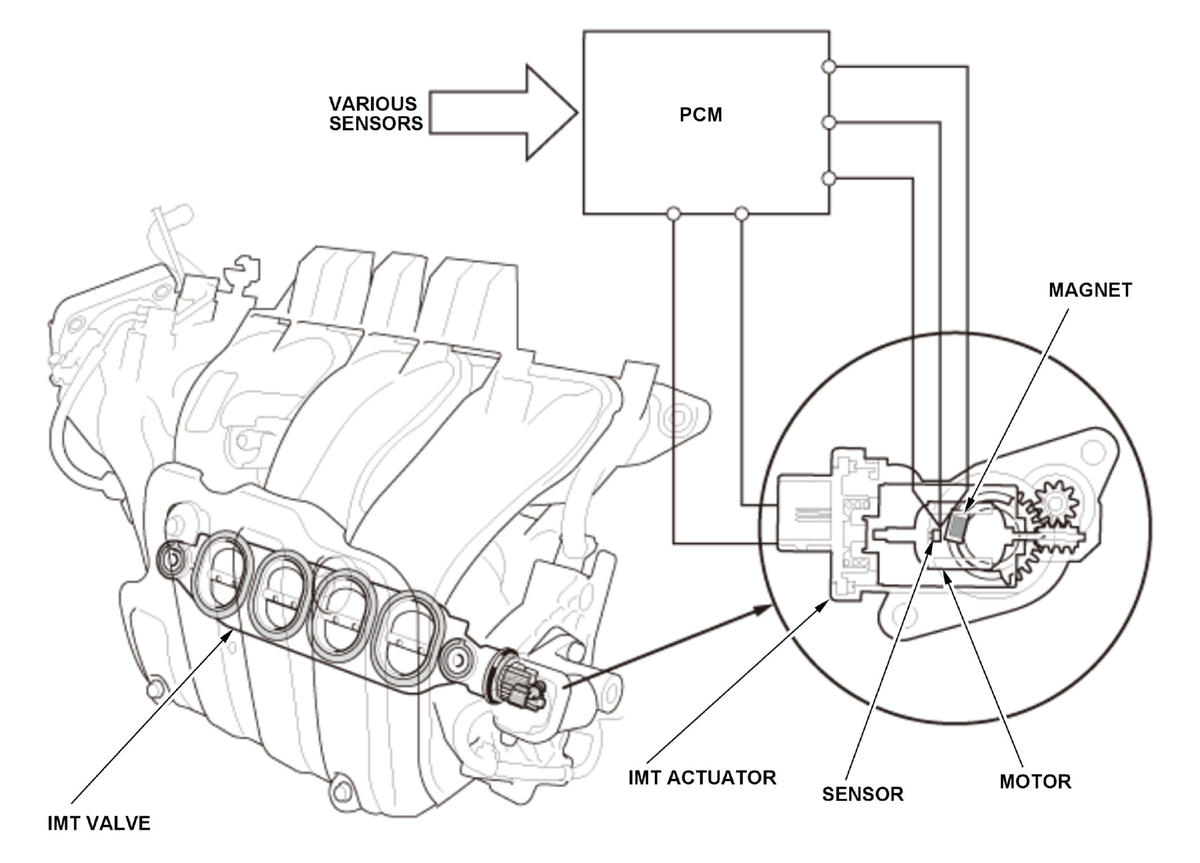 VARIOUS SENSORS

PCM

MAGNET

IMT ACTUATOR

SENSOR

MOTOR

IMT VALVE