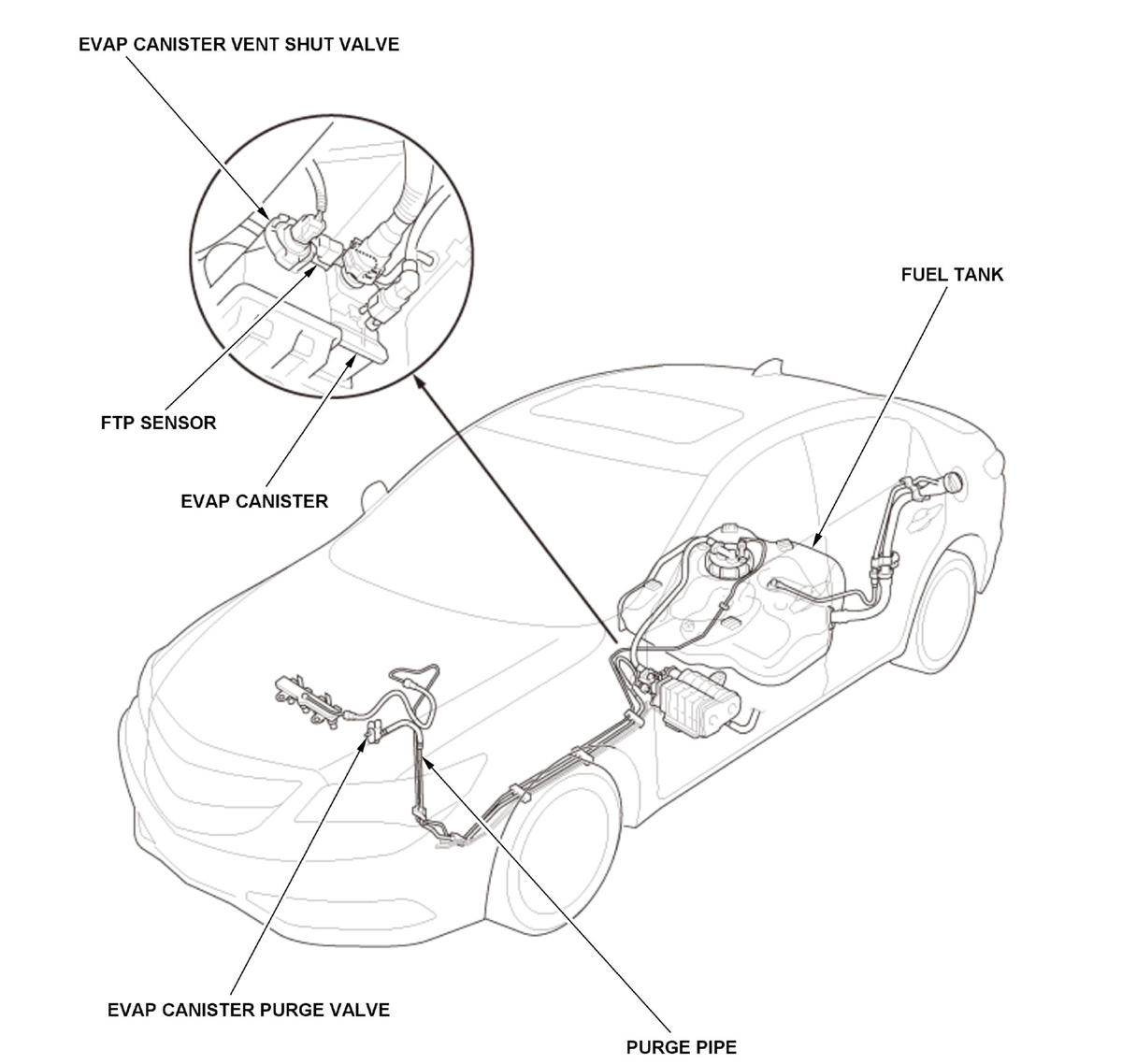 EVAP CANISTER VENT SHUT VALVE

FUEL TANK

FTP SENSOR

EVAP CANISTER

EVAP CANISTER PURGE VALVE

PURGE PIPE