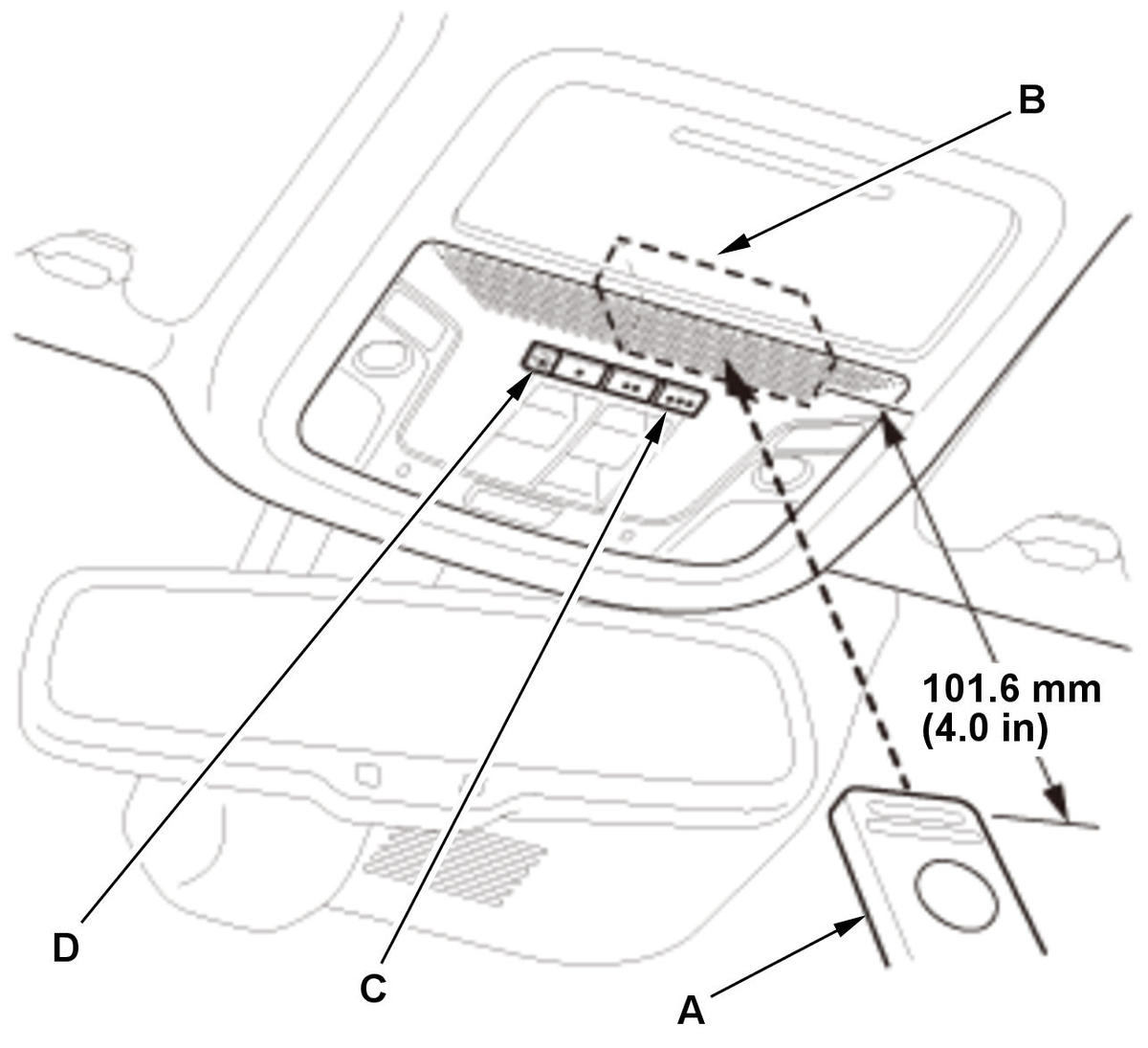 B

101.6 mm
(4.0 in)

D

C

A