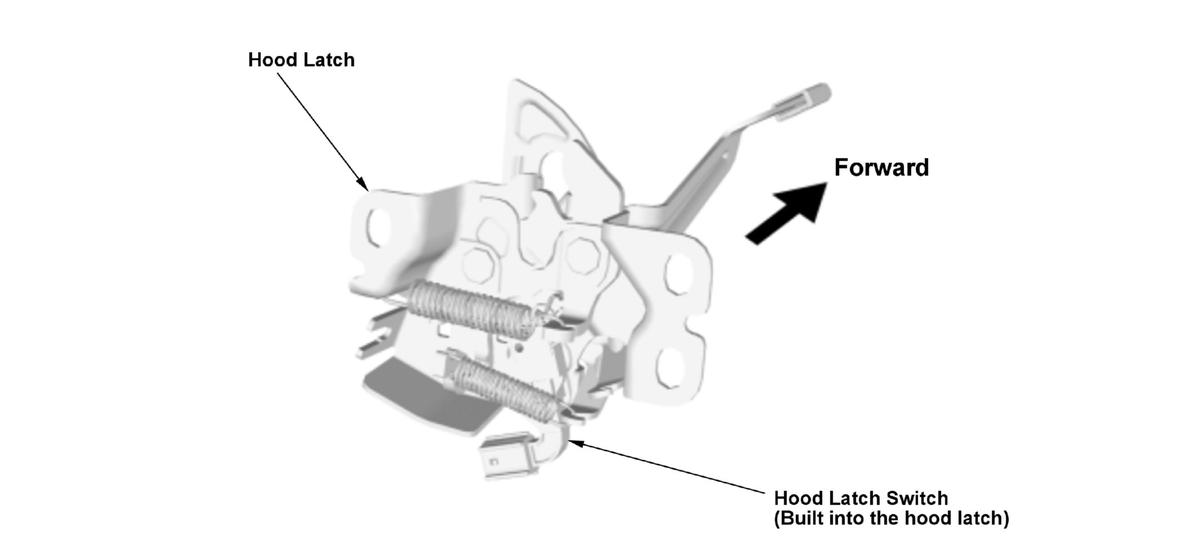 Hood Latch

Forward

Hood Latch Switch
(Built into the hood latch)