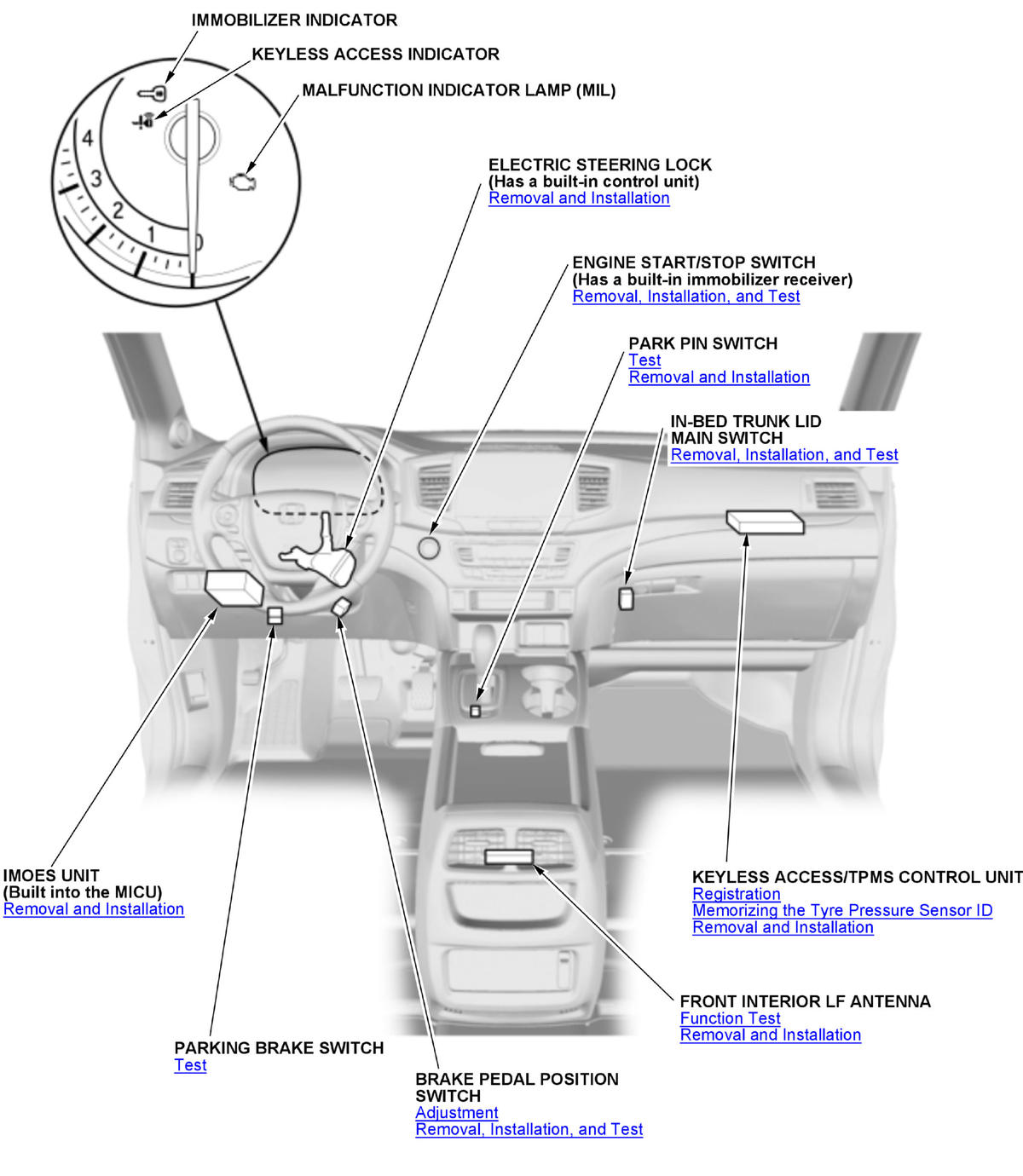 IMMOBILIZER INDICATOR

KEYLESS ACCESS INDICATOR

MALFUNCTION INDICATOR LAMP (MIL)

4

3

2

1

0

ELECTRIC STEERING LOCK
(Has a built-in control unit)
Removal and Installation

ENGINE START/STOP SWITCH
(Has a built-in immobilizer receiver)
Removal, Installation, and Test

PARK PIN SWITCH
Test
Removal and Installation

IN-BED TRUNK LID
MAIN SWITCH
Removal, Installation, and Test

IMOES UNIT
(Built into the MICU)
Removal and Installation

KEYLESS ACCESS/TPMS CONTROL UNIT
Registration
Memorizing the Tyre Pressure Sensor ID
Removal and Installation

FRONT INTERIOR LF ANTENNA
Function Test
Removal and Installation

PARKING BRAKE SWITCH
Test

BRAKE PEDAL POSITION
SWITCH
Adjustment
Removal, Installation, and Test