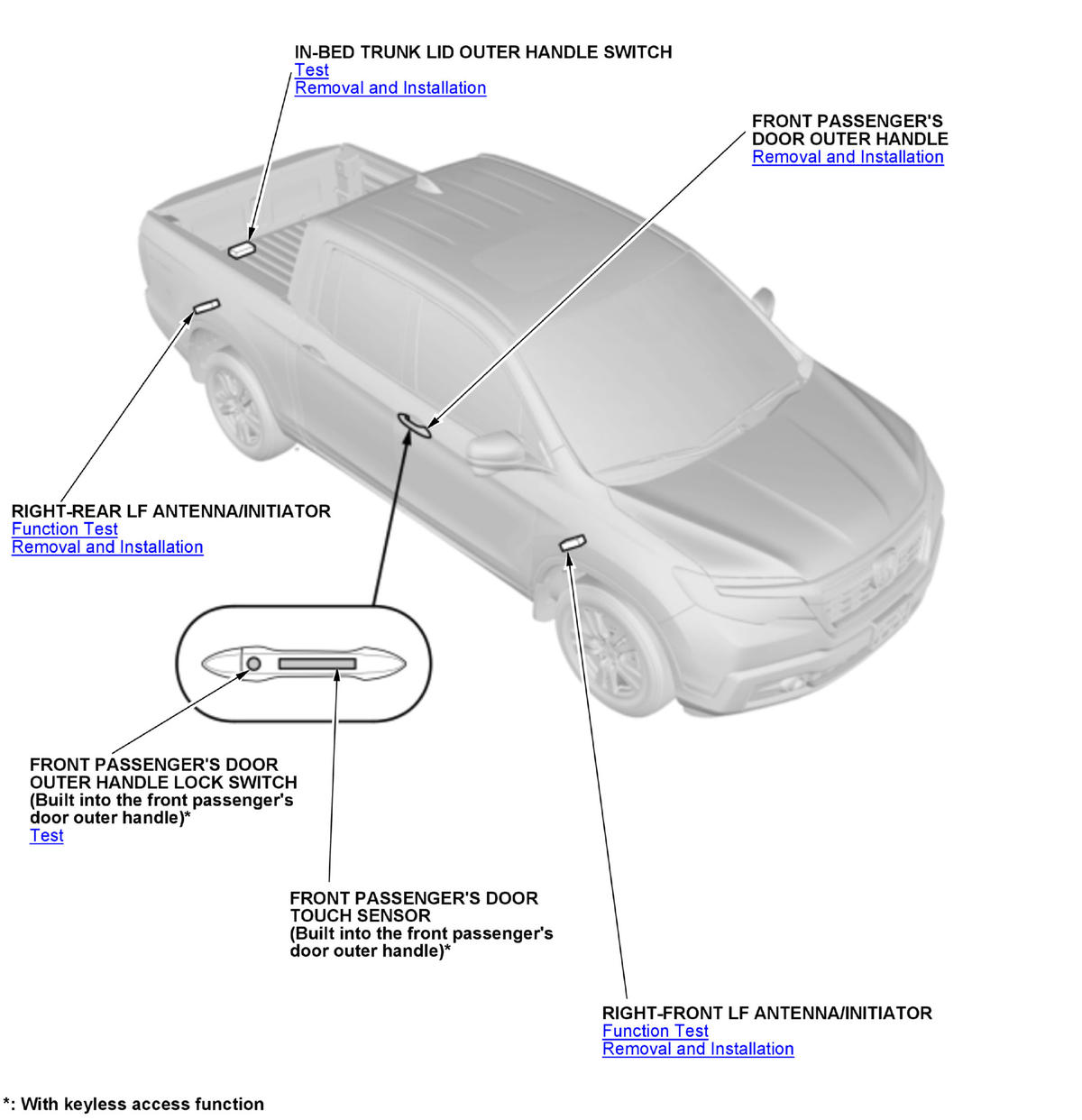 IN-BED TRUNK LID OUTER HANDLE SWITCH
Test
Removal and Installation

FRONT PASSENGER'S DOOR OUTER HANDLE
Removal and Installation

RIGHT-REAR LF ANTENNA/INITIATOR
Function Test
Removal and Installation

FRONT PASSENGER'S DOOR OUTER HANDLE LOCK SWITCH
(Built into the front passenger's door outer handle)*
Test

FRONT PASSENGER'S DOOR TOUCH SENSOR
(Built into the front passenger's door outer handle)*

RIGHT-FRONT LF ANTENNA/INITIATOR
Function Test
Removal and Installation

*: With keyless access function