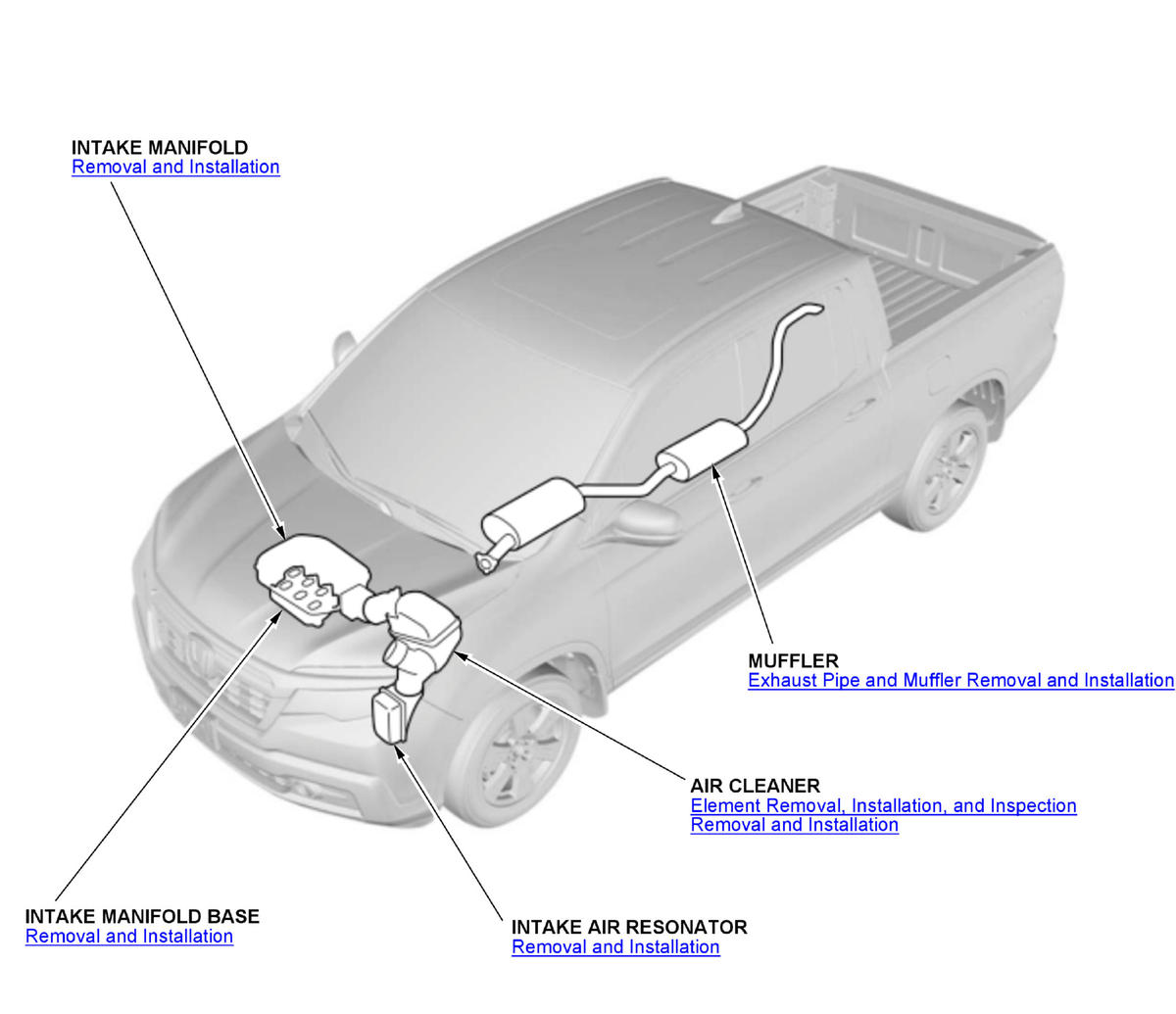 INTAKE MANIFOLD
Removal and Installation

MUFFLER
Exhaust Pipe and Muffler Removal and Installation

AIR CLEANER
Element Removal, Installation, and Inspection
Removal and Installation

INTAKE MANIFOLD BASE
Removal and Installation

INTAKE AIR RESONATOR
Removal and Installation