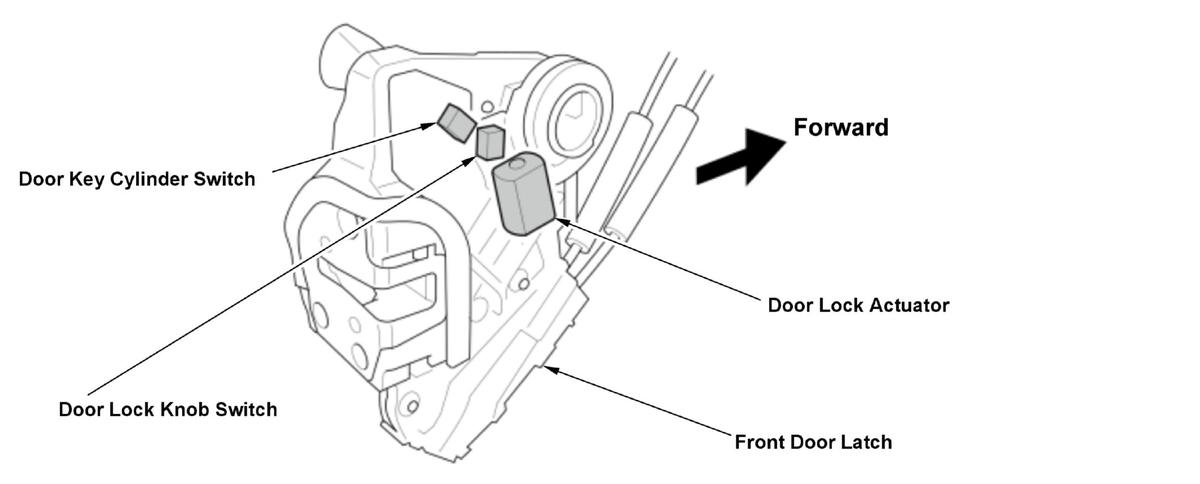 Forward

Door Key Cylinder Switch

Door Lock Actuator

Door Lock Knob Switch

Front Door Latch