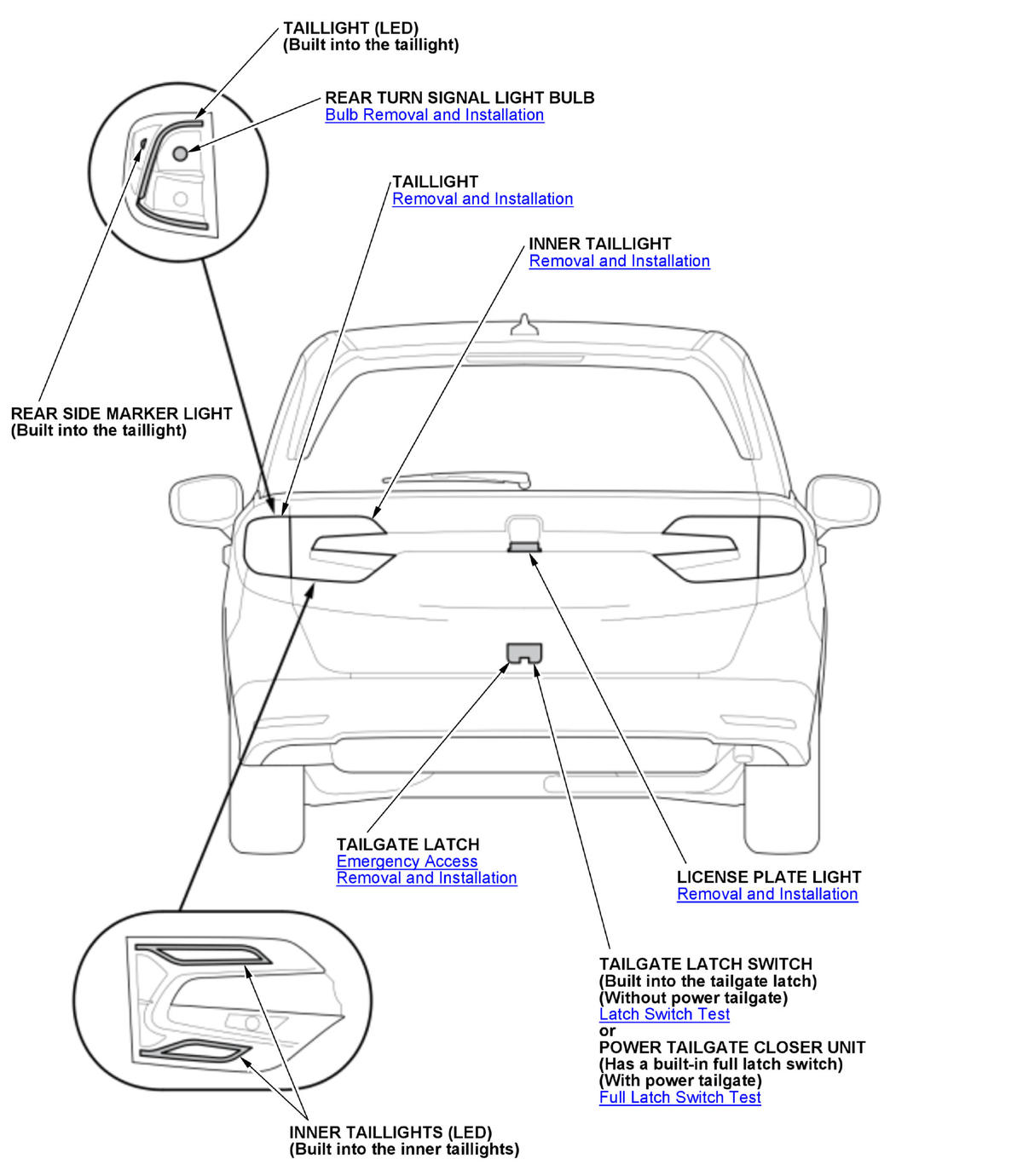 TAILLIGHT (LED)
(Built into the taillight)

REAR TURN SIGNAL LIGHT BULB
Bulb Removal and Installation

TAILLIGHT
Removal and Installation

INNER TAILLIGHT
Removal and Installation

REAR SIDE MARKER LIGHT
(Built into the taillight)

TAILGATE LATCH
Emergency Access
Removal and Installation

LICENSE PLATE LIGHT
Removal and Installation

TAILGATE LATCH SWITCH
(Built into the tailgate latch)
(Without power tailgate)
Latch Switch Test
or
POWER TAILGATE CLOSER UNIT
(Has a built-in full latch switch)
(With power tailgate)
Full Latch Switch Test

INNER TAILLIGHTS (LED)
(Built into the inner taillights)