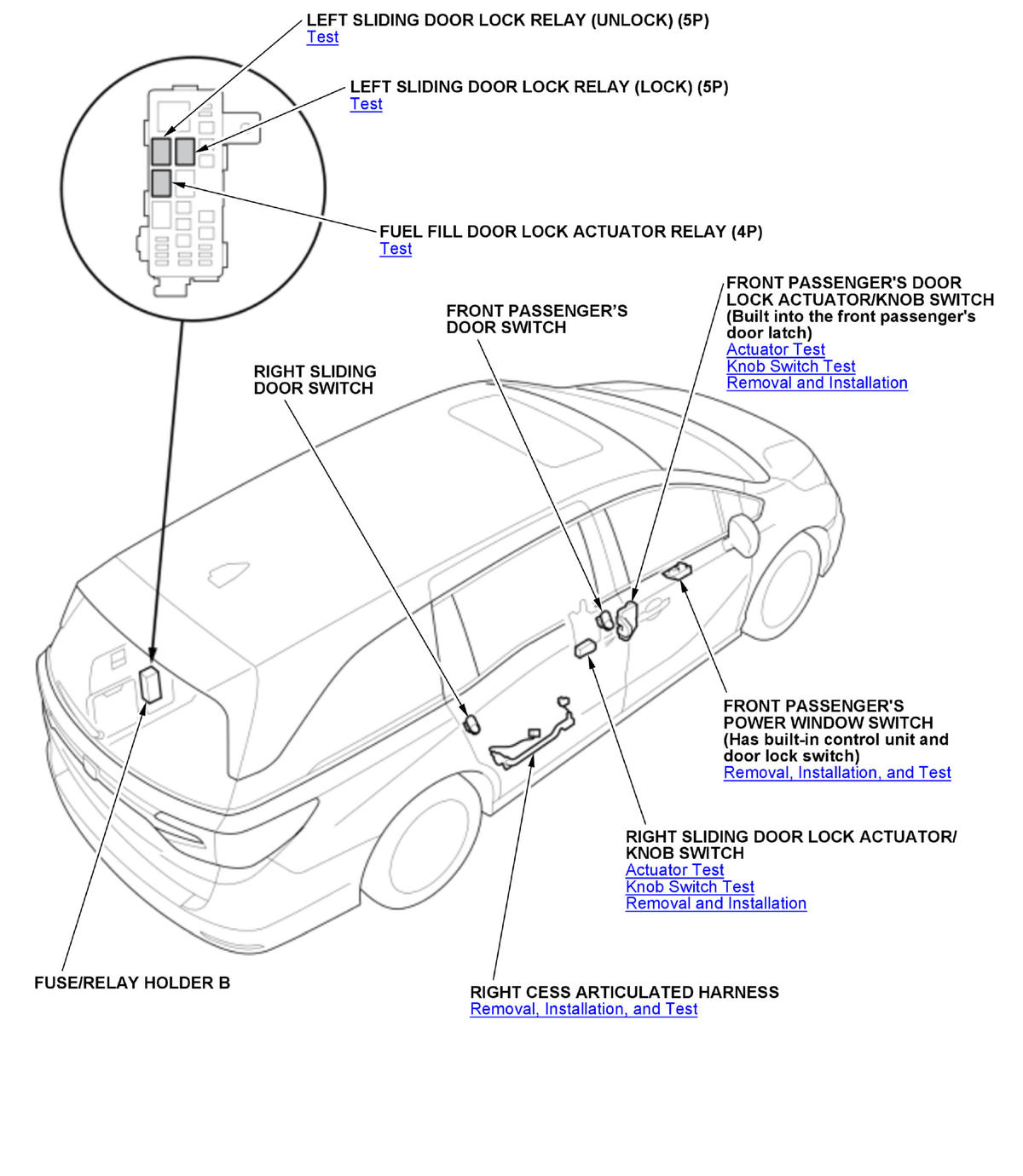 LEFT SLIDING DOOR LOCK RELAY (UNLOCK) (5P)
Test

LEFT SLIDING DOOR LOCK RELAY (LOCK) (5P)
Test

FUEL FILL DOOR LOCK ACTUATOR RELAY (4P)
Test

FRONT PASSENGER'S DOOR LOCK ACTUATOR/KNOB SWITCH (Built into the front passenger's door latch)
Actuator Test
Knob Switch Test
Removal and Installation

FRONT PASSENGER'S DOOR SWITCH

RIGHT SLIDING DOOR SWITCH

FRONT PASSENGER'S POWER WINDOW SWITCH (Has built-in control unit and door lock switch)
Removal, Installation, and Test

RIGHT SLIDING DOOR LOCK ACTUATOR/ KNOB SWITCH
Actuator Test
Knob Switch Test
Removal and Installation

FUSE/RELAY HOLDER B

RIGHT CESS ARTICULATED HARNESS
Removal, Installation, and Test