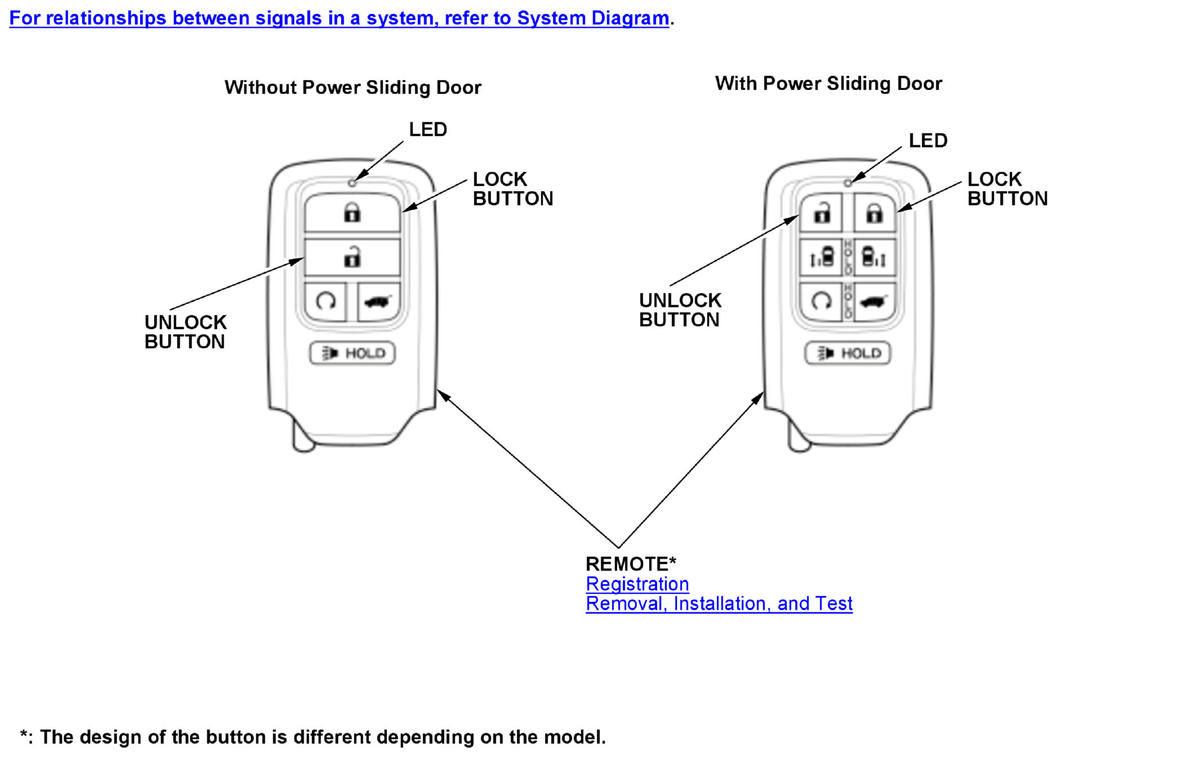 For relationships between signals in a system, refer to System Diagram.

Without Power Sliding Door

LED

LOCK BUTTON

UNLOCK BUTTON

HOLD

With Power Sliding Door

LED

LOCK BUTTON

UNLOCK BUTTON

HOLD

HOLD

HOLD

REMOTE*
Registration
Removal, Installation, and Test

*: The design of the button is different depending on the model.