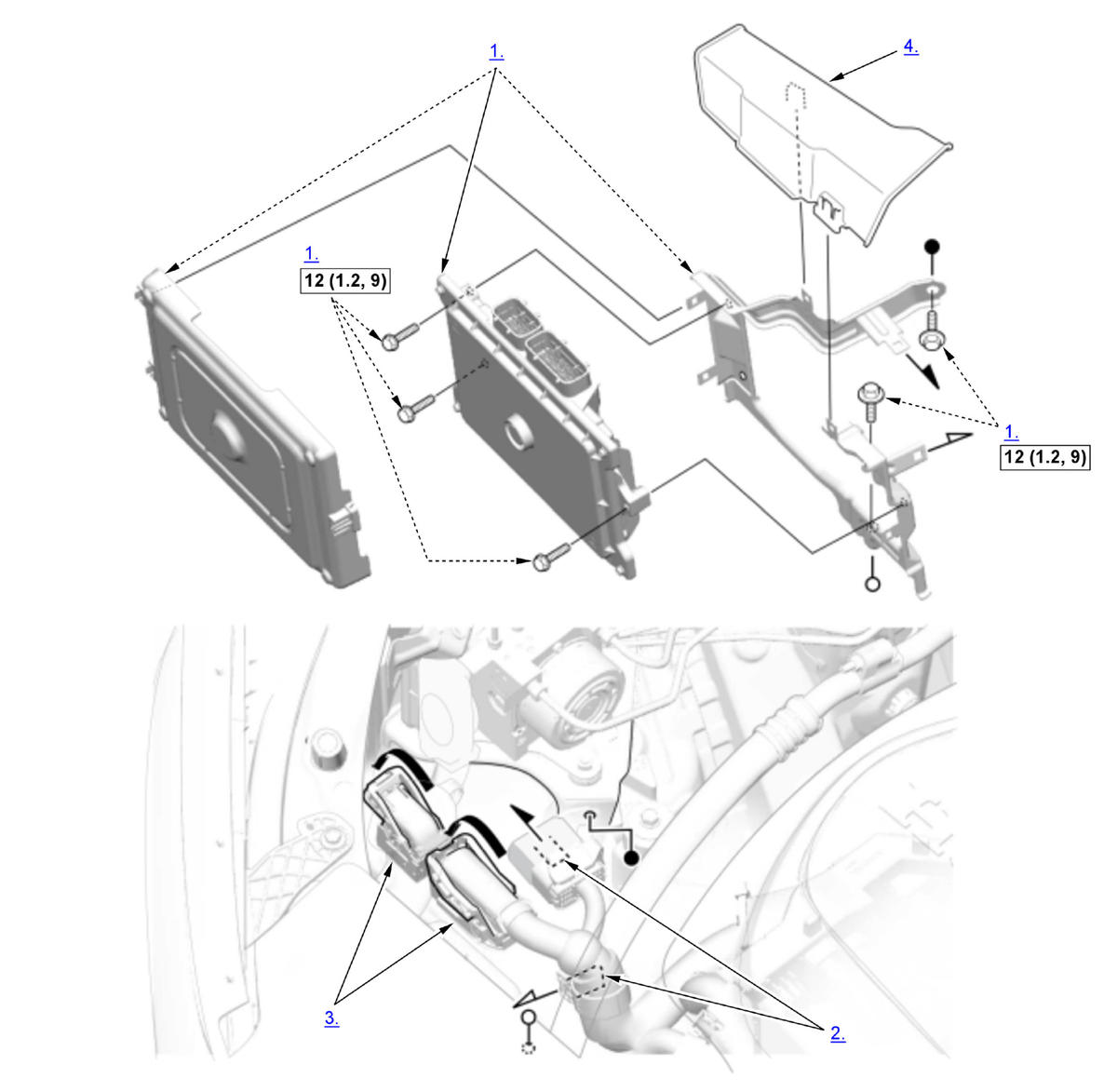 1.

4.

1.
12 (1.2, 9)

1.
12 (1.2, 9)

3.

2.