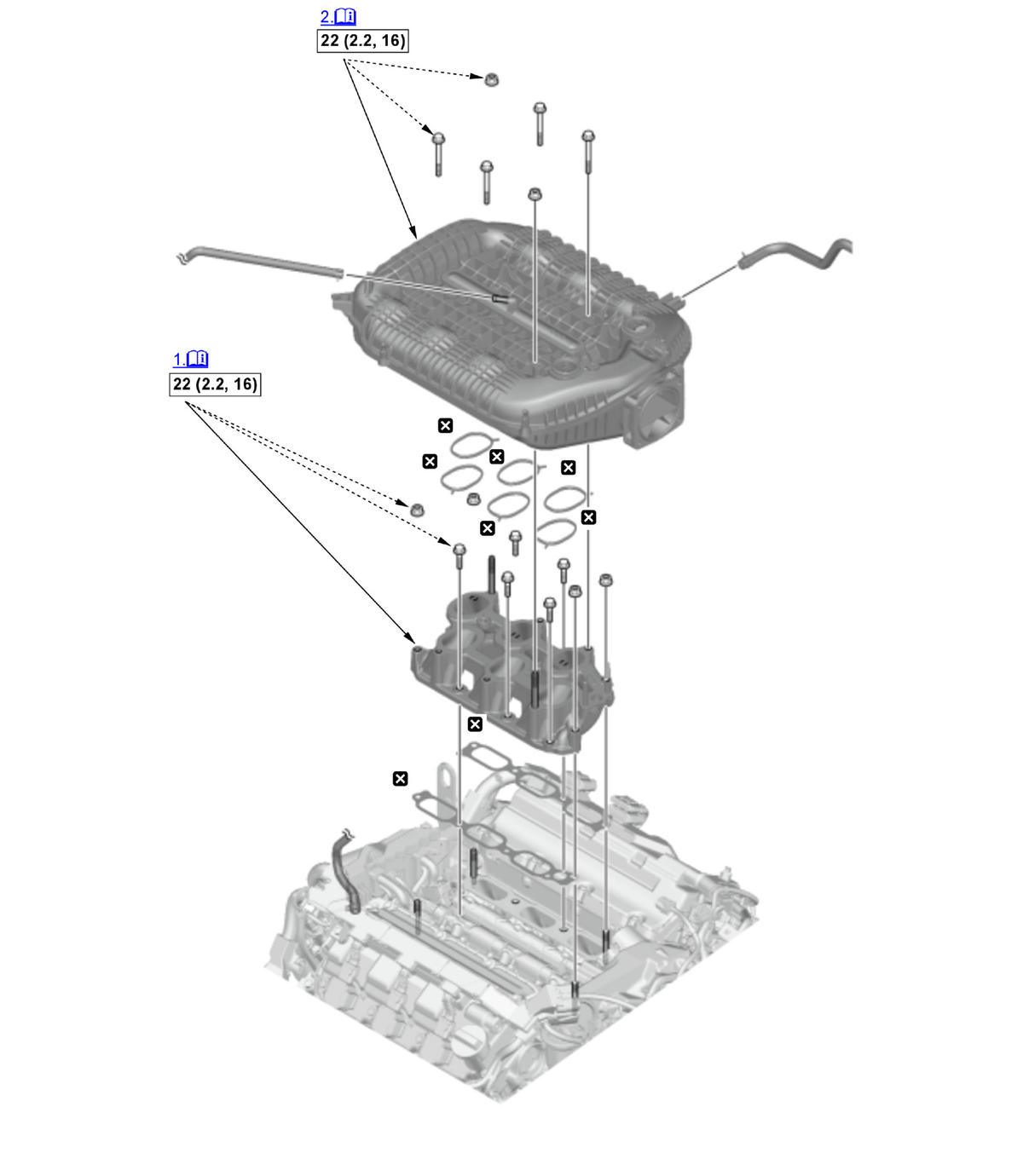 2.

22 (2.2, 16)

1.

22 (2.2, 16)