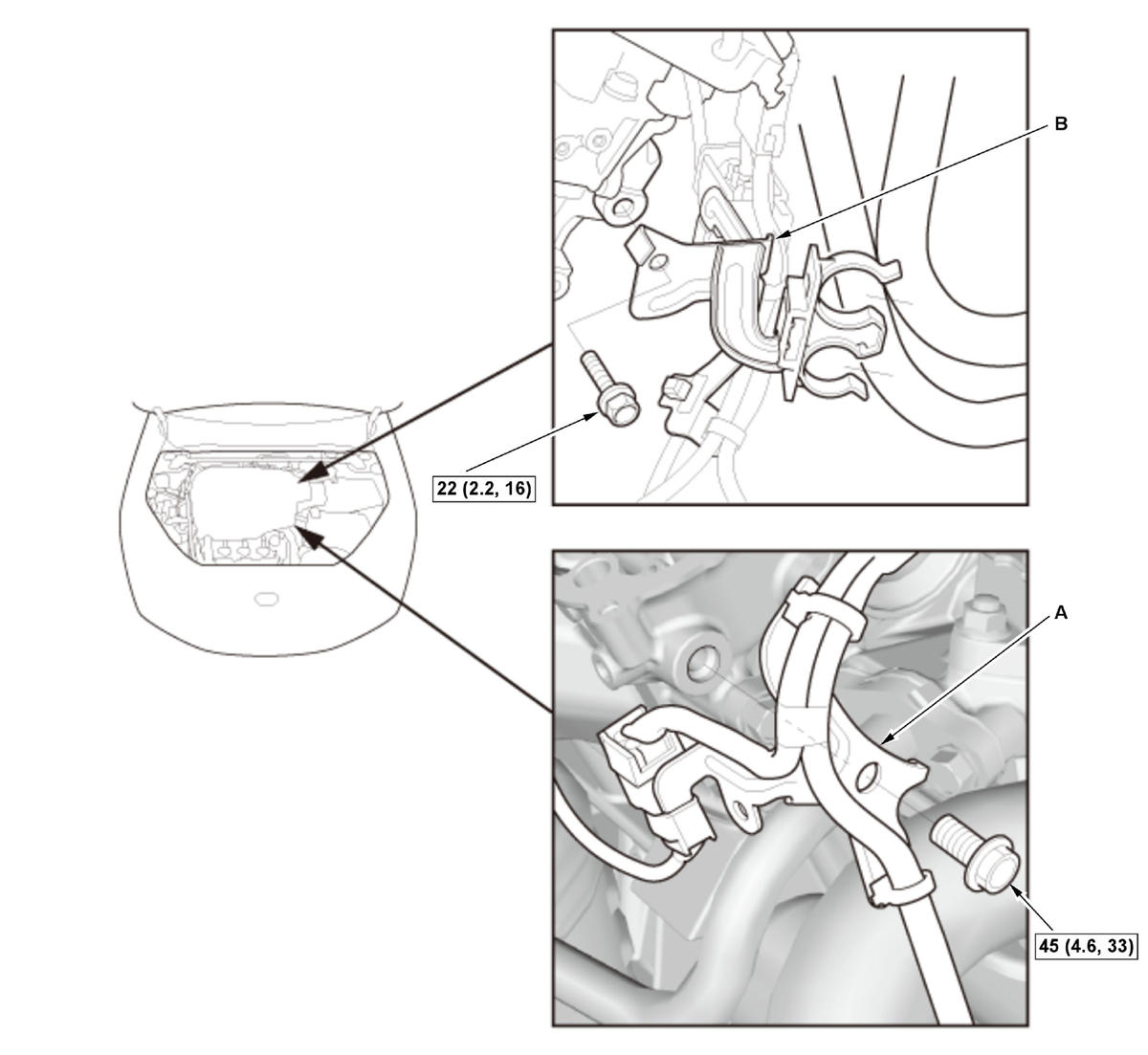 B

22 (2.2, 16)

A

45 (4.6, 33)