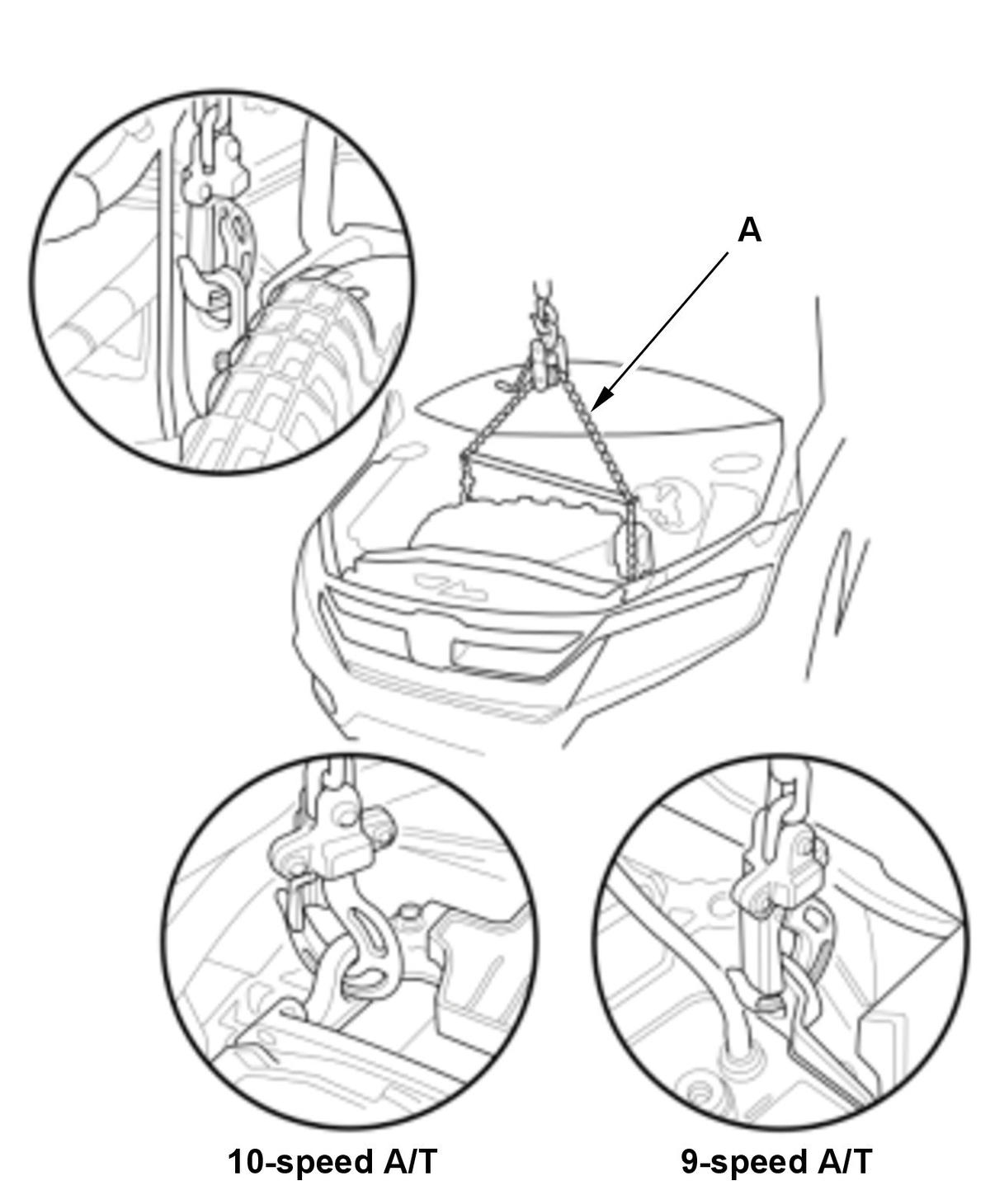 A

10-speed A/T

9-speed A/T