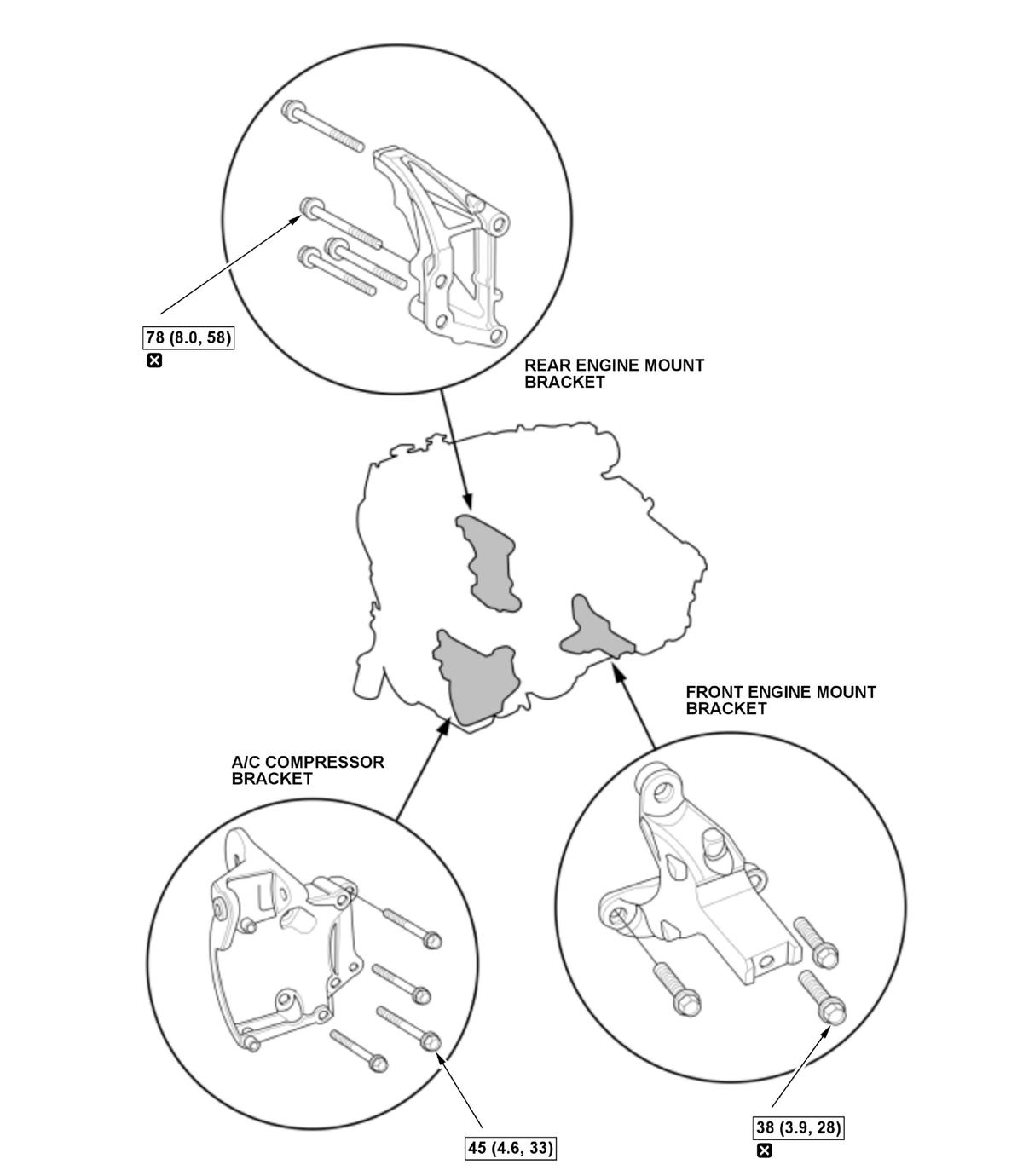 78 (8.0, 58)

REAR ENGINE MOUNT BRACKET

FRONT ENGINE MOUNT BRACKET

A/C COMPRESSOR BRACKET

45 (4.6, 33)

38 (3.9, 28)