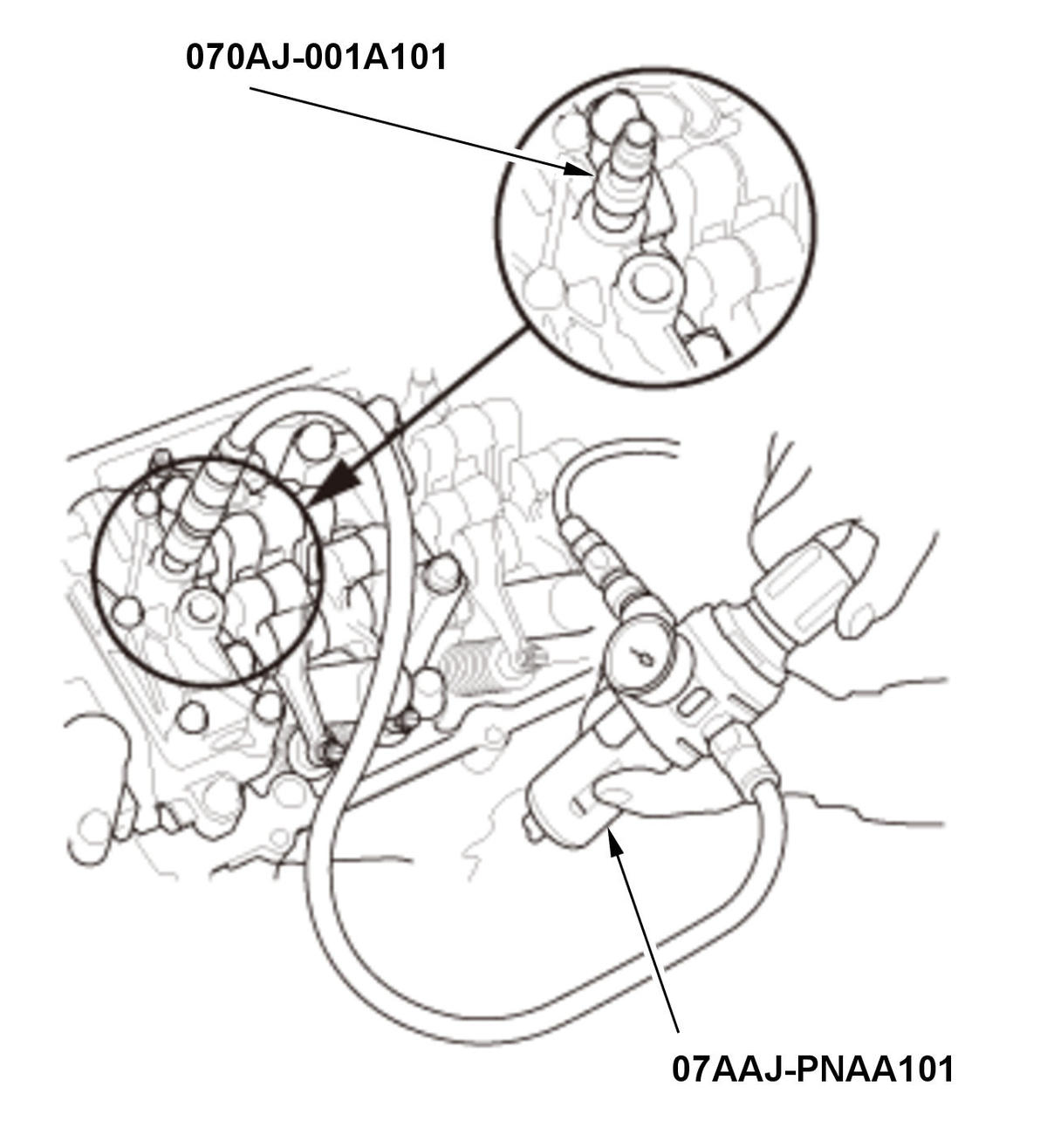 070AJ-001A101

07AAJ-PNAA101