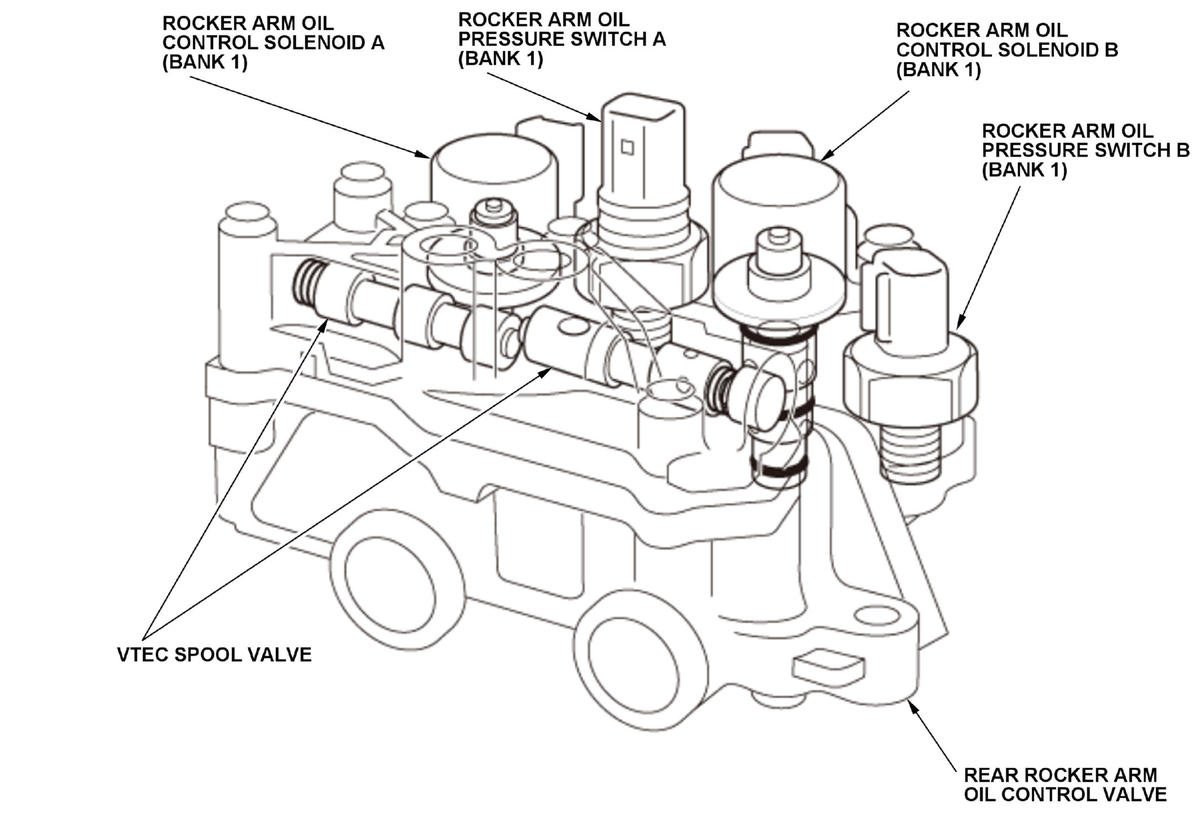 ROCKER ARM OIL CONTROL SOLENOID A (BANK 1)

ROCKER ARM OIL PRESSURE SWITCH A (BANK 1)

ROCKER ARM OIL CONTROL SOLENOID B (BANK 1)

ROCKER ARM OIL PRESSURE SWITCH B (BANK 1)

VTEC SPOOL VALVE

REAR ROCKER ARM OIL CONTROL VALVE