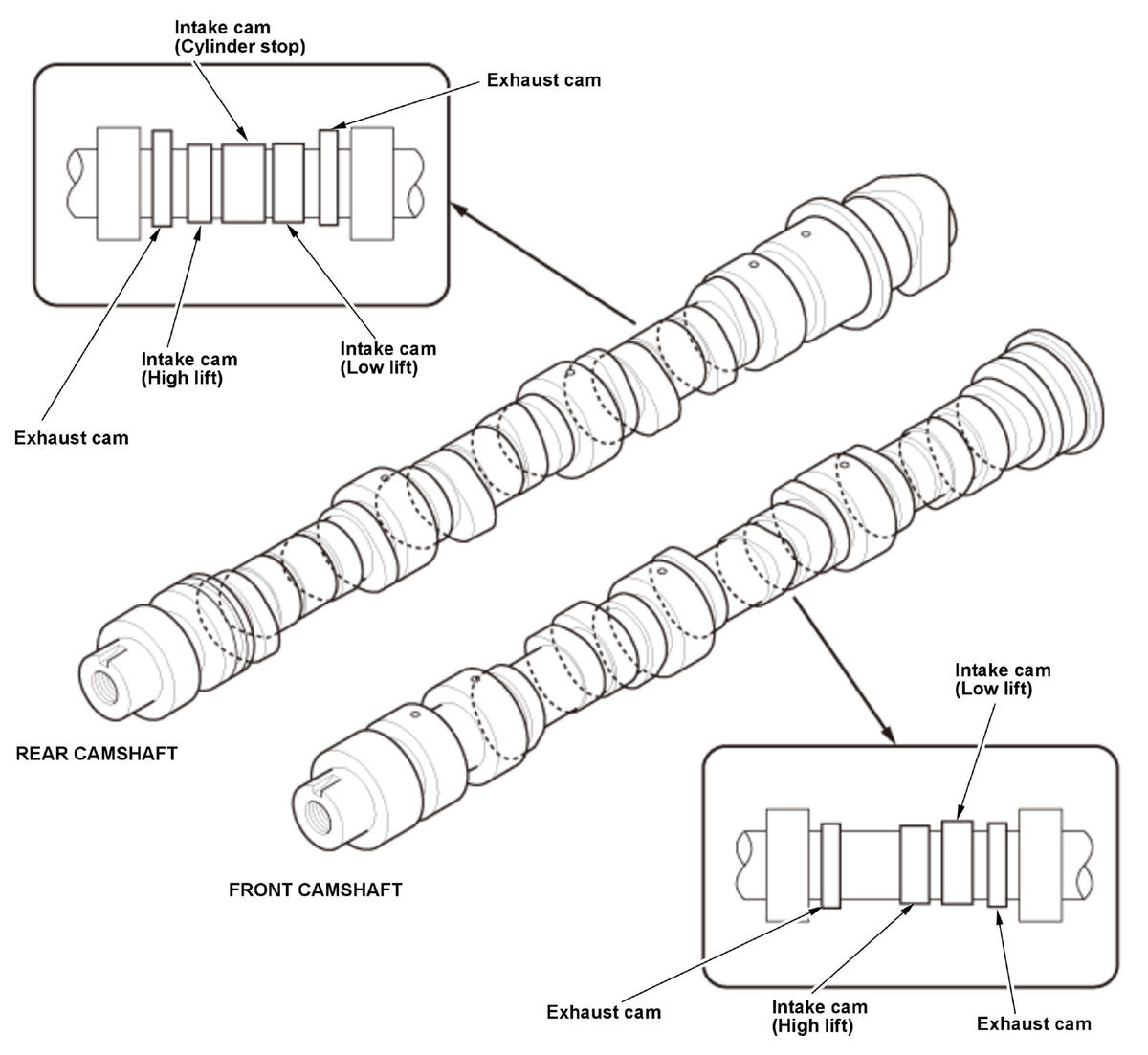 Intake cam
(Cylinder stop)

Exhaust cam

Intake cam
(High lift)

Intake cam
(Low lift)

Exhaust cam

REAR CAMSHAFT

FRONT CAMSHAFT

Intake cam
(Low lift)

Exhaust cam

Intake cam
(High lift)

Exhaust cam