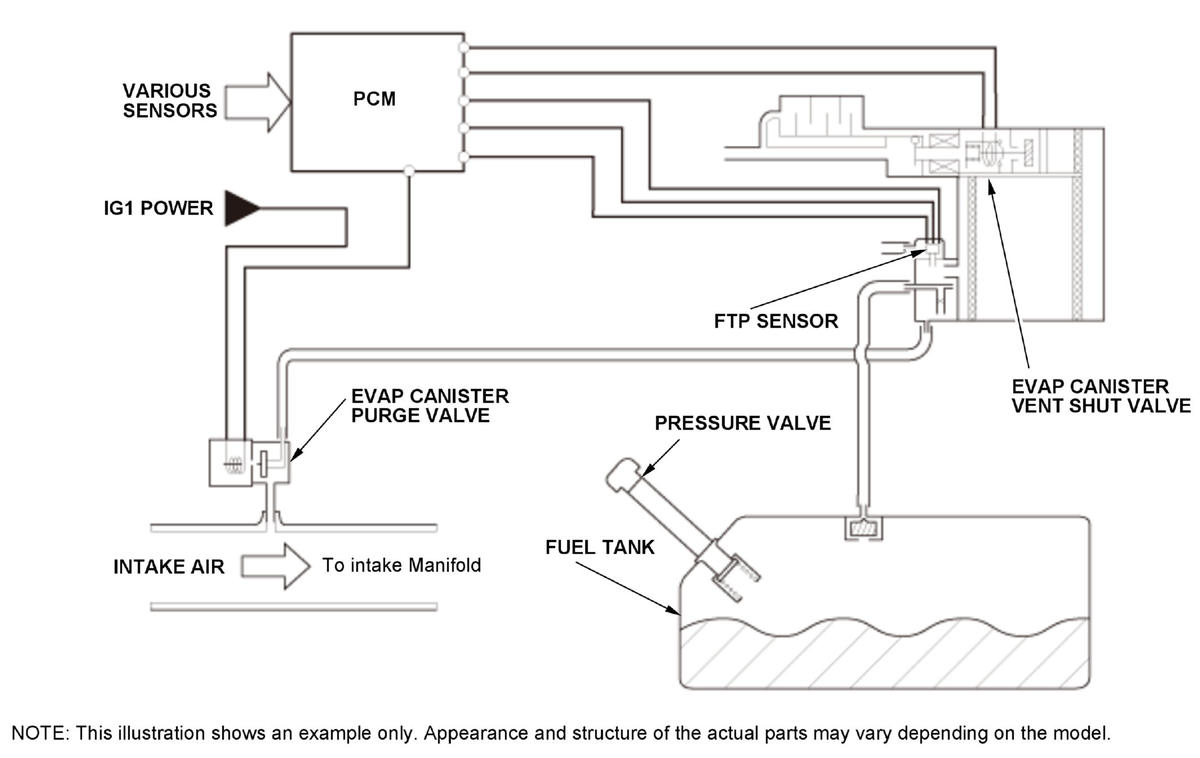 VARIOUS SENSORS

PCM

IG1 POWER

FTP SENSOR

EVAP CANISTER VENT SHUT VALVE

EVAP CANISTER PURGE VALVE

PRESSURE VALVE

FUEL TANK

INTAKE AIR

To intake Manifold

NOTE: This illustration shows an example only. Appearance and structure of the actual parts may vary depending on the model.