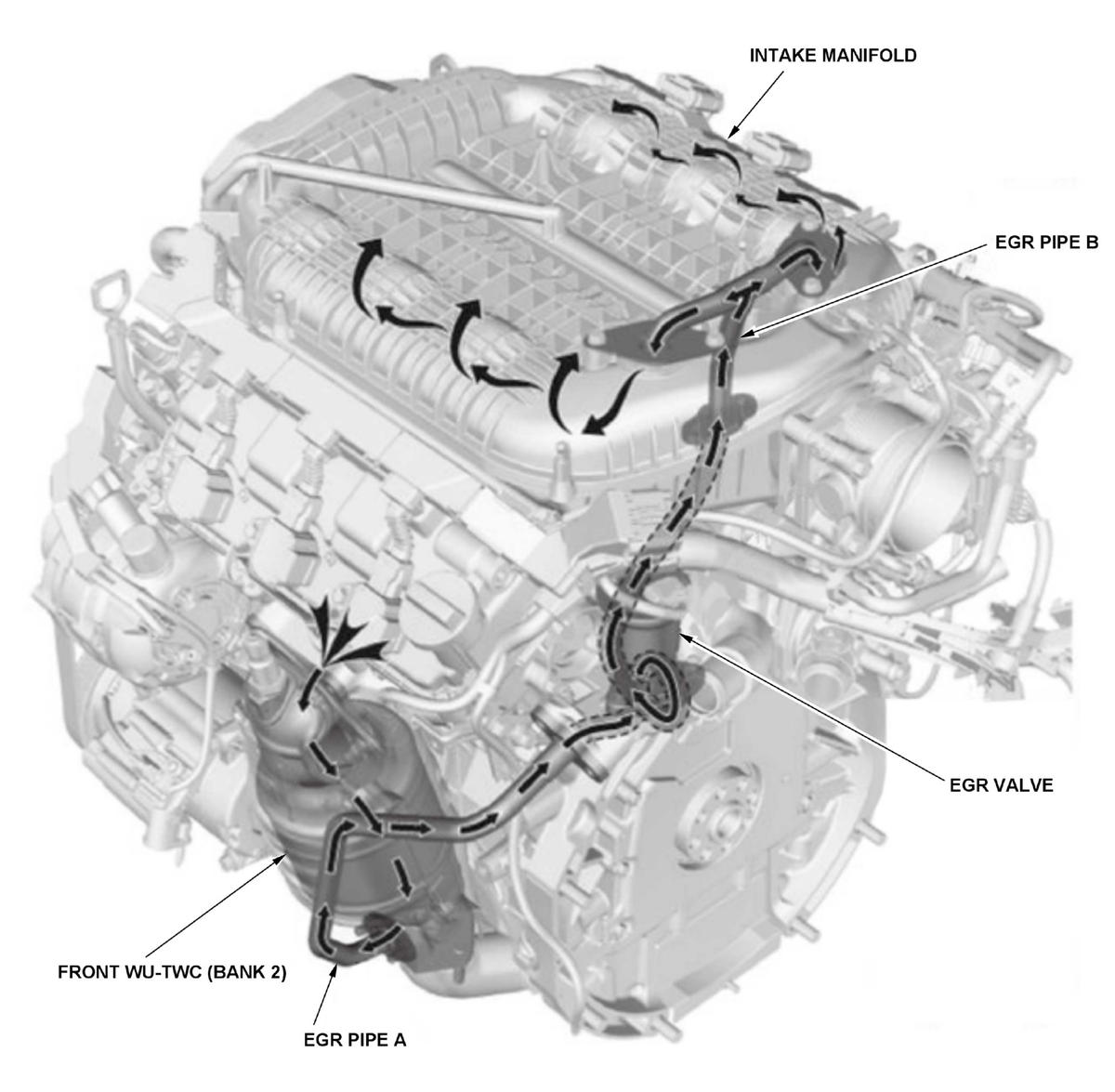 INTAKE MANIFOLD

EGR PIPE B

EGR VALVE

FRONT WU-TWC (BANK 2)

EGR PIPE A