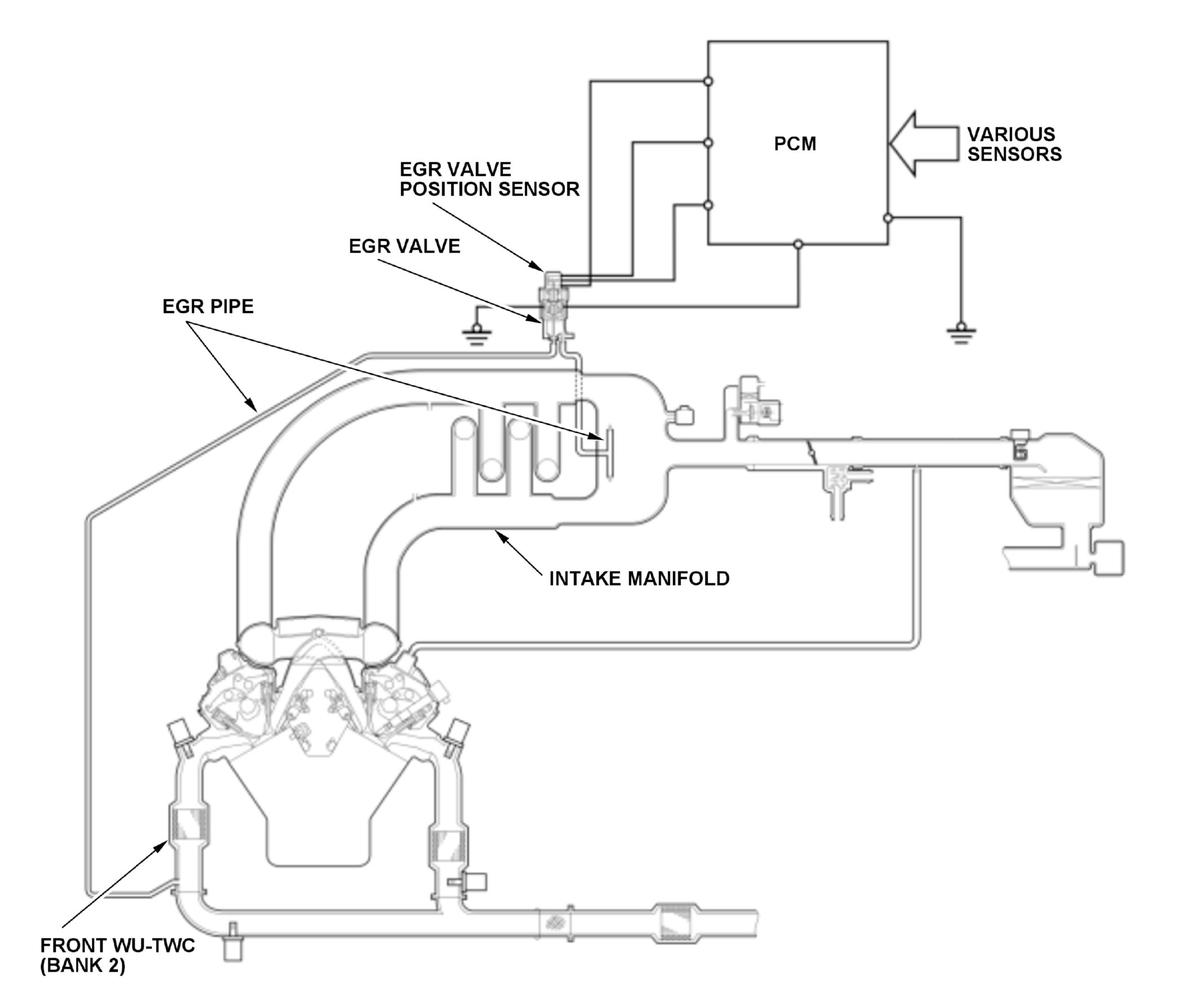 PCM

VARIOUS SENSORS

EGR VALVE POSITION SENSOR

EGR VALVE

EGR PIPE

INTAKE MANIFOLD

FRONT WU-TWC (BANK 2)