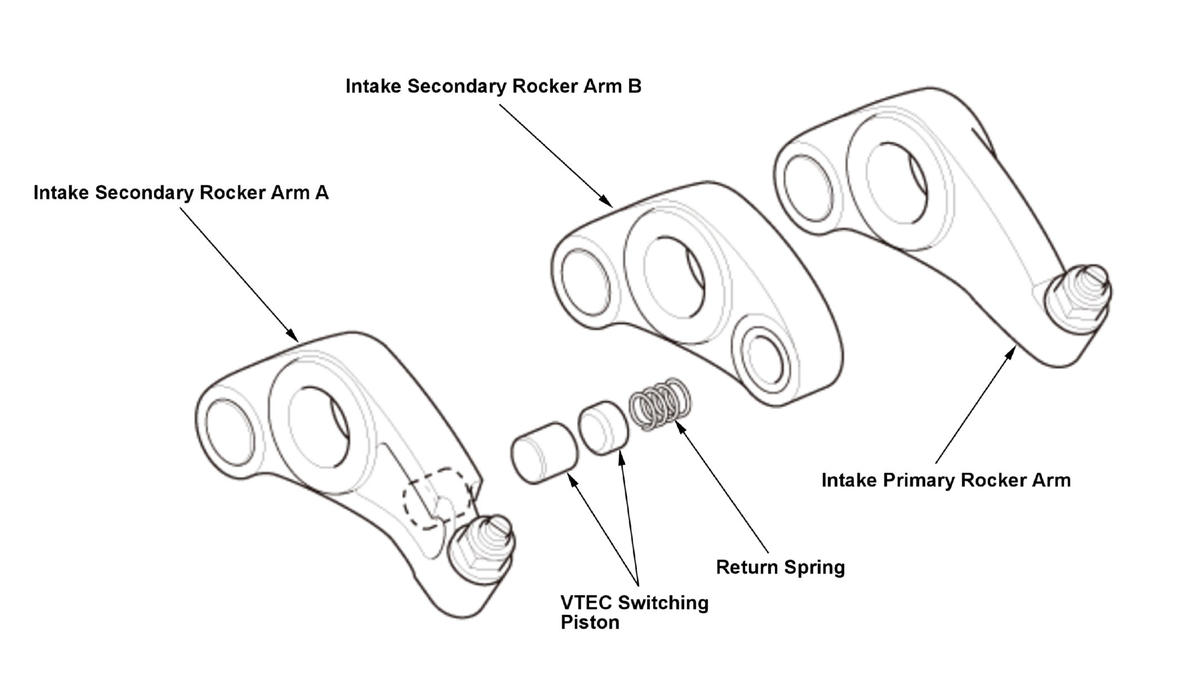 Intake Secondary Rocker Arm B

Intake Secondary Rocker Arm A

Intake Primary Rocker Arm

Return Spring

VTEC Switching Piston